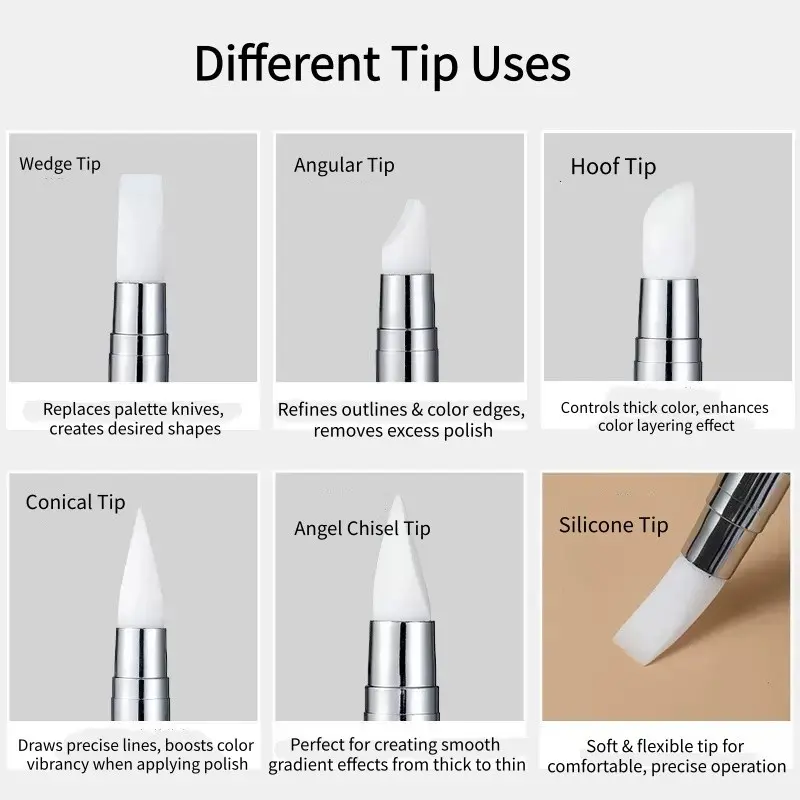 Different Tip Uses

Wedge Tip

Replaces palette knives, creates desired shapes

Angular Tip

Refines outlines & color edges, removes excess polish

Hoof Tip

Controls thick color, enhances color layering effect

Conical Tip

Draws precise lines, boosts color vibrancy when applying polish

Angel Chisel Tip

Perfect for creating smooth gradient effects from thick to thin

Silicone Tip

Soft & flexible tip for comfortable, precise operation