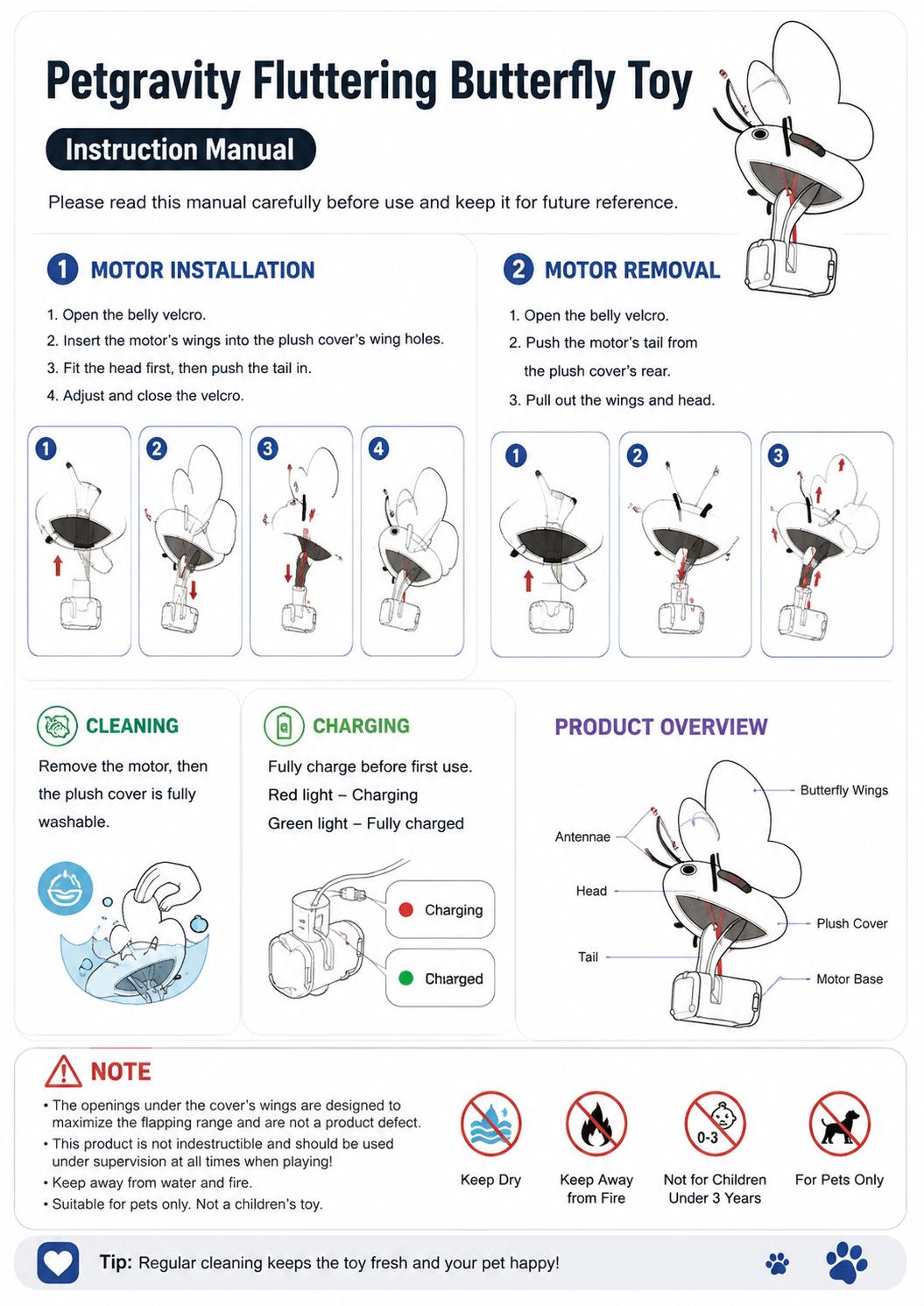 Petgravity Fluttering Butterfly Toy

Instruction Manual

Please read this manual carefully before use and keep it for future reference.

1 MOTOR INSTALLATION

1. Open the belly velcro.
2. Insert the motor's wings into the plush cover's wing holes.
3. Fit the head first, then push the tail in.
4. Adjust and close the velcro.

1 2 3 4

2 MOTOR REMOVAL

1. Open the belly velcro.
2. Push the motor's tail from the plush cover's rear.
3. Pull out the wings and head.

1 2 3

CLEANING

Remove the motor, then the plush cover is fully washable.

CHARGING

Fully charge before first use.
Red light – Charging
Green light – Fully charged

Charging

Chiarged

PRODUCT OVERVIEW

Butterfly Wings
Antennae
Head
Plush Cover
Tail
Motor Base

NOTE

• The openings under the cover's wings are designed to maximize the flapping range and are not a product defect.
• This product is not indestructible and should be used under supervision at all times when playing!
• Keep away from water and fire.
• Suitable for pets only. Not a children's toy.

Keep Dry

Keep Away from Fire

0-3
Not for Children Under 3 Years

For Pets Only

Tip: Regular cleaning keeps the toy fresh and your pet happy!