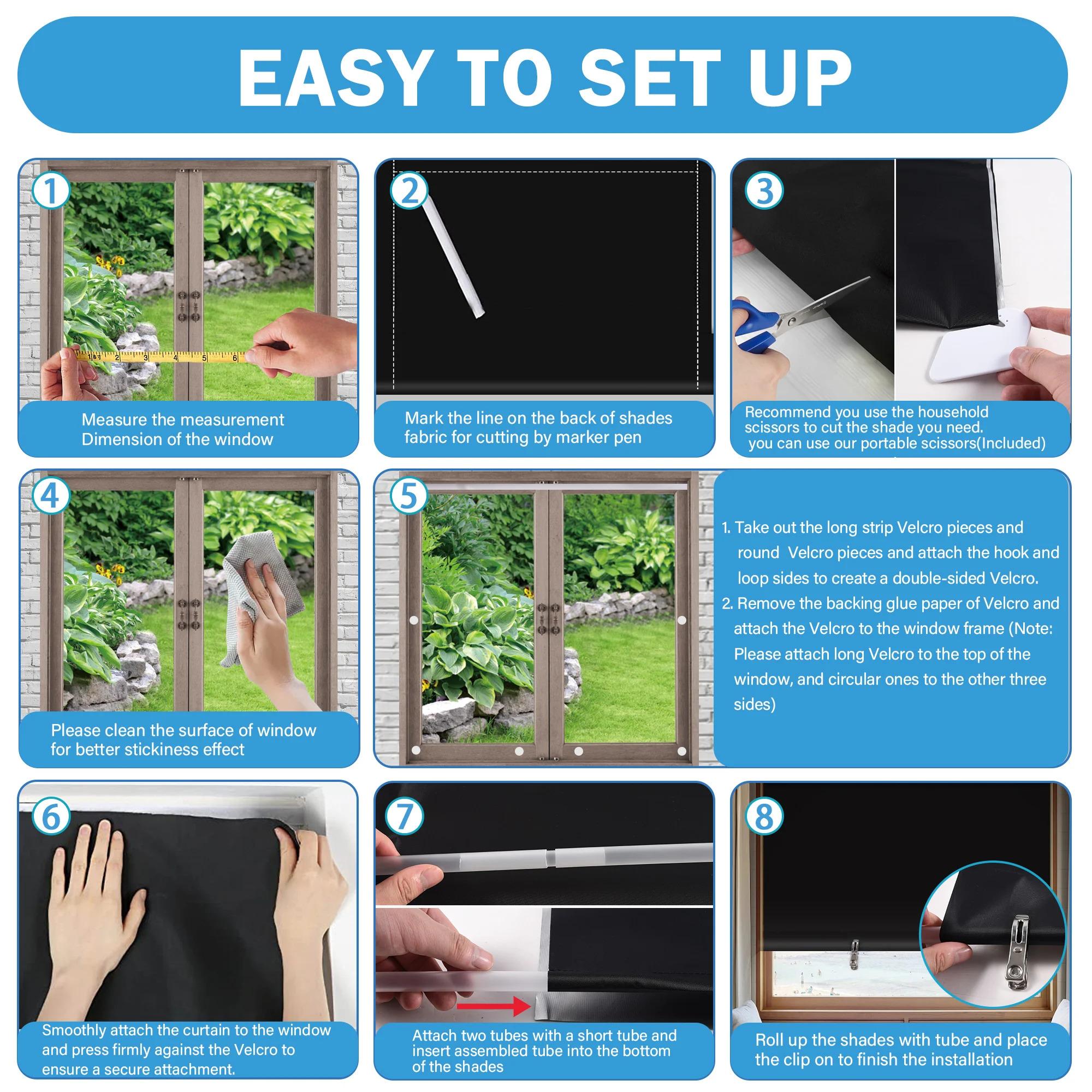 EASY TO SET UP

1

Measure the measurement Dimension of the window

2

Mark the line on the back of shades fabric for cutting by marker pen

3

Recommend you use the household scissors to cut the shade you need. you can use our portable scissors(Included)

4

Please clean the surface of window for better stickiness effect

5

1. Take out the long strip Velcro pieces and round Velcro pieces and attach the hook and loop sides to create a double-sided Velcro.
2. Remove the backing glue paper of Velcro and attach the Velcro to the window frame (Note: Please attach long Velcro to the top of the window, and circular ones to the other three sides)

6

Smoothly attach the curtain to the window and press firmly against the Velcro to ensure a secure attachment.

7

Attach two tubes with a short tube and insert assembled tube into the bottom of the shades

8

Roll up the shades with tube and place the clip on to finish the installation