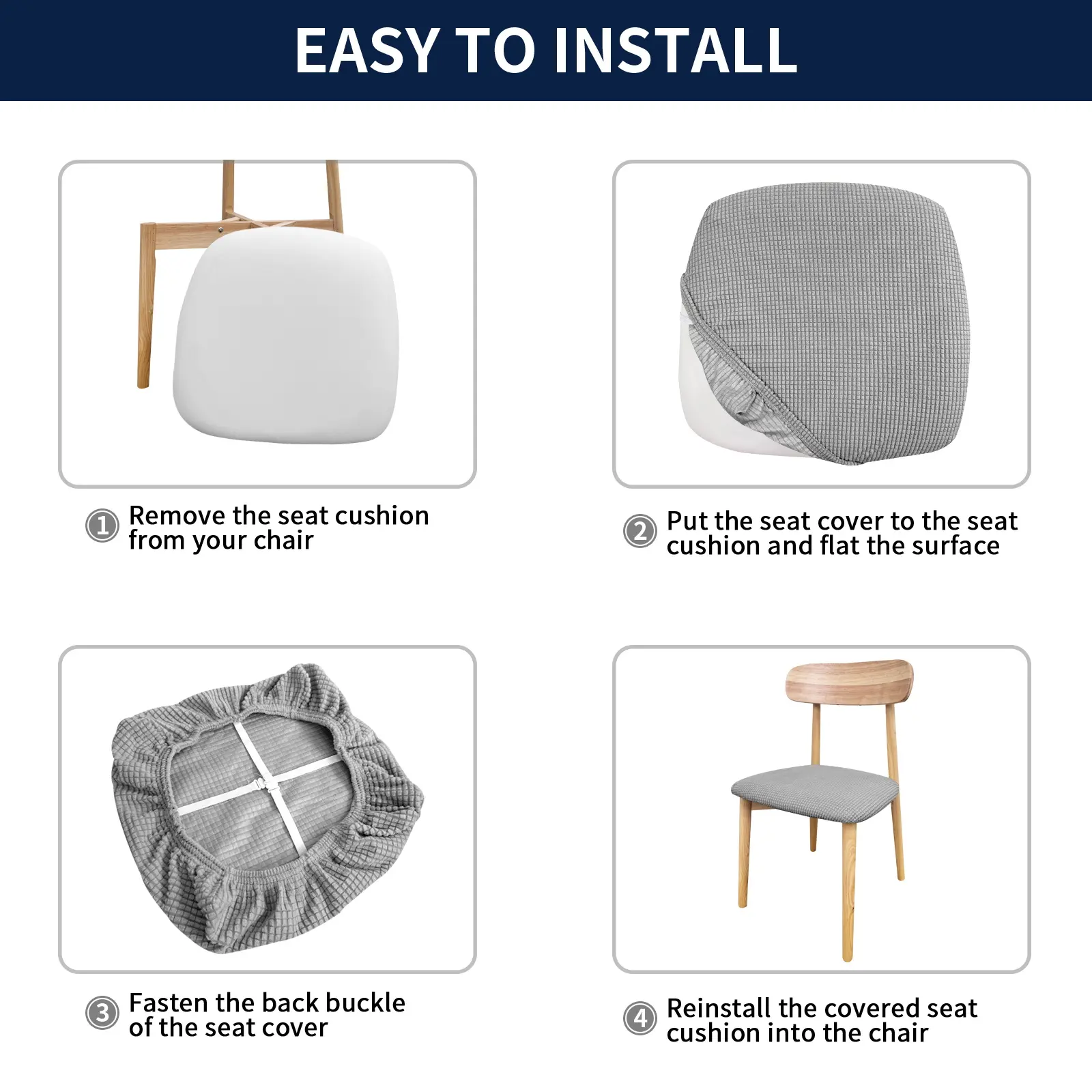 EASY TO INSTALL

1 Remove the seat cushion from your chair

2 Put the seat cover to the seat cushion and flat the surface

3 Fasten the back buckle of the seat cover

4 Reinstall the covered seat cushion into the chair