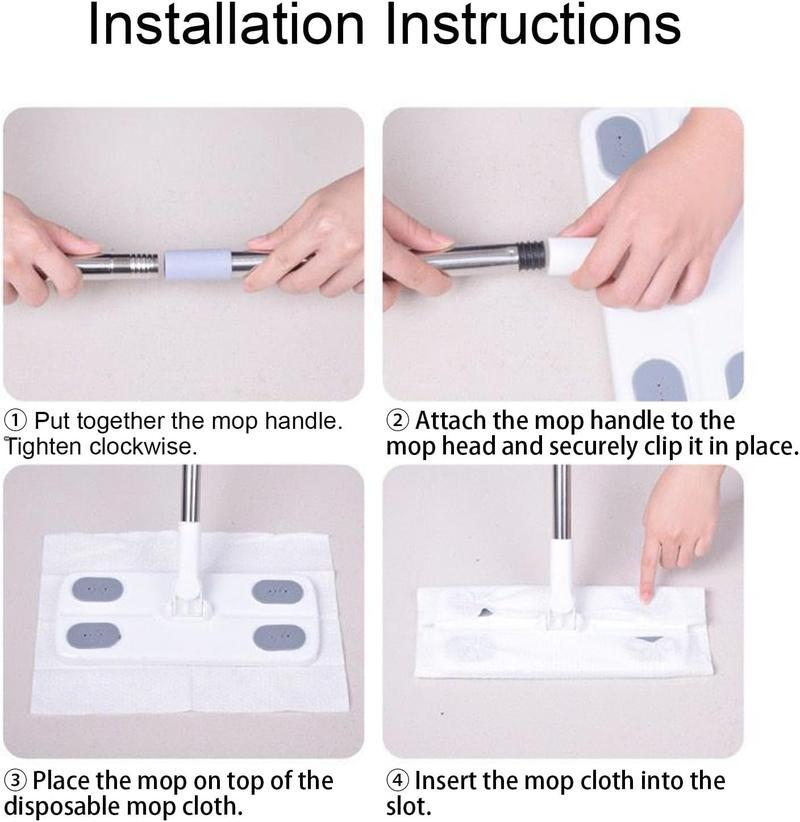 Installation Instructions

① Put together the mop handle. Tighten clockwise.

② Attach the mop handle to the mop head and securely clip it in place.

③ Place the mop on top of the disposable mop cloth.

④ Insert the mop cloth into the slot.