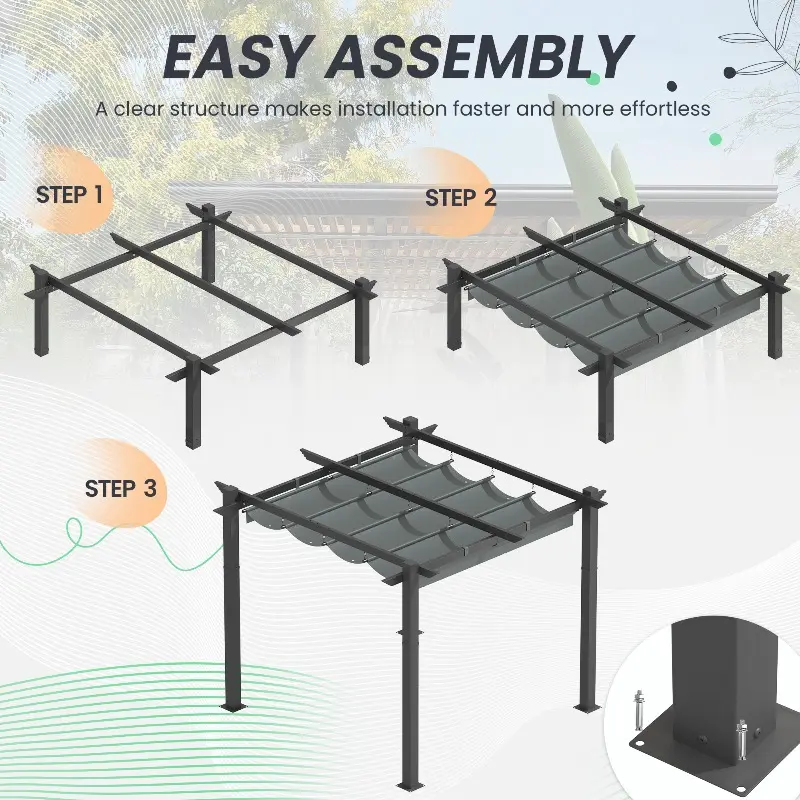 EASY ASSEMBLY

A clear structure makes installation faster and more effortless

STEP 1

STEP 2

STEP 3