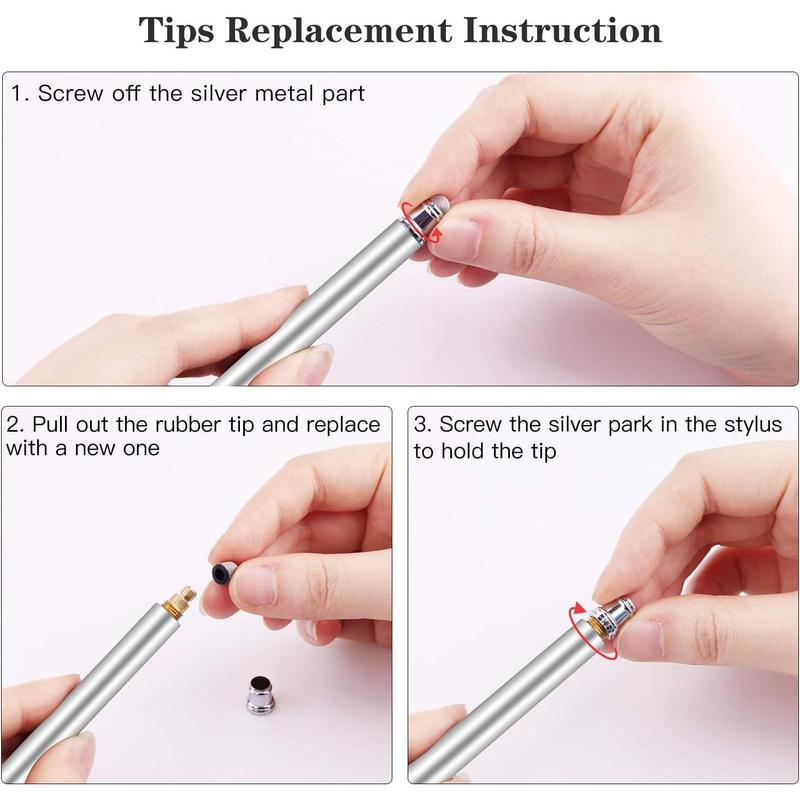 Tips Replacement Instruction

1. Screw off the silver metal part

2. Pull out the rubber tip and replace with a new one

3. Screw the silver park in the stylus to hold the tip