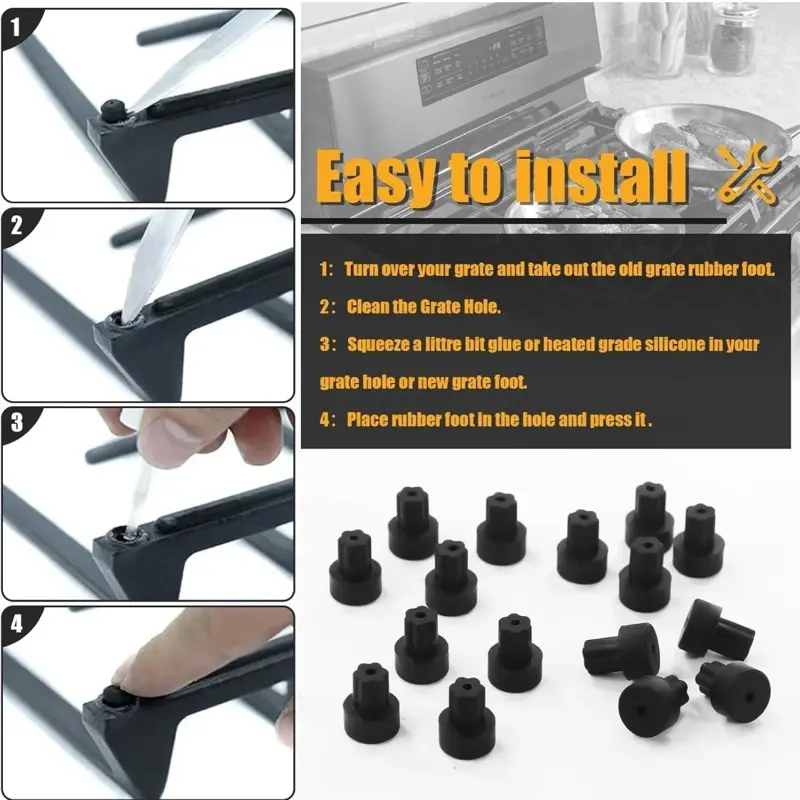 1

2

3

4

Easy to install

1: Turn over your grate and take out the old grate rubber foot.

2: Clean the Grate Hole.

3: Squeeze a littre bit glue or heated grade silicone in your grate hole or new grate foot.

4: Place rubber foot in the hole and press it .