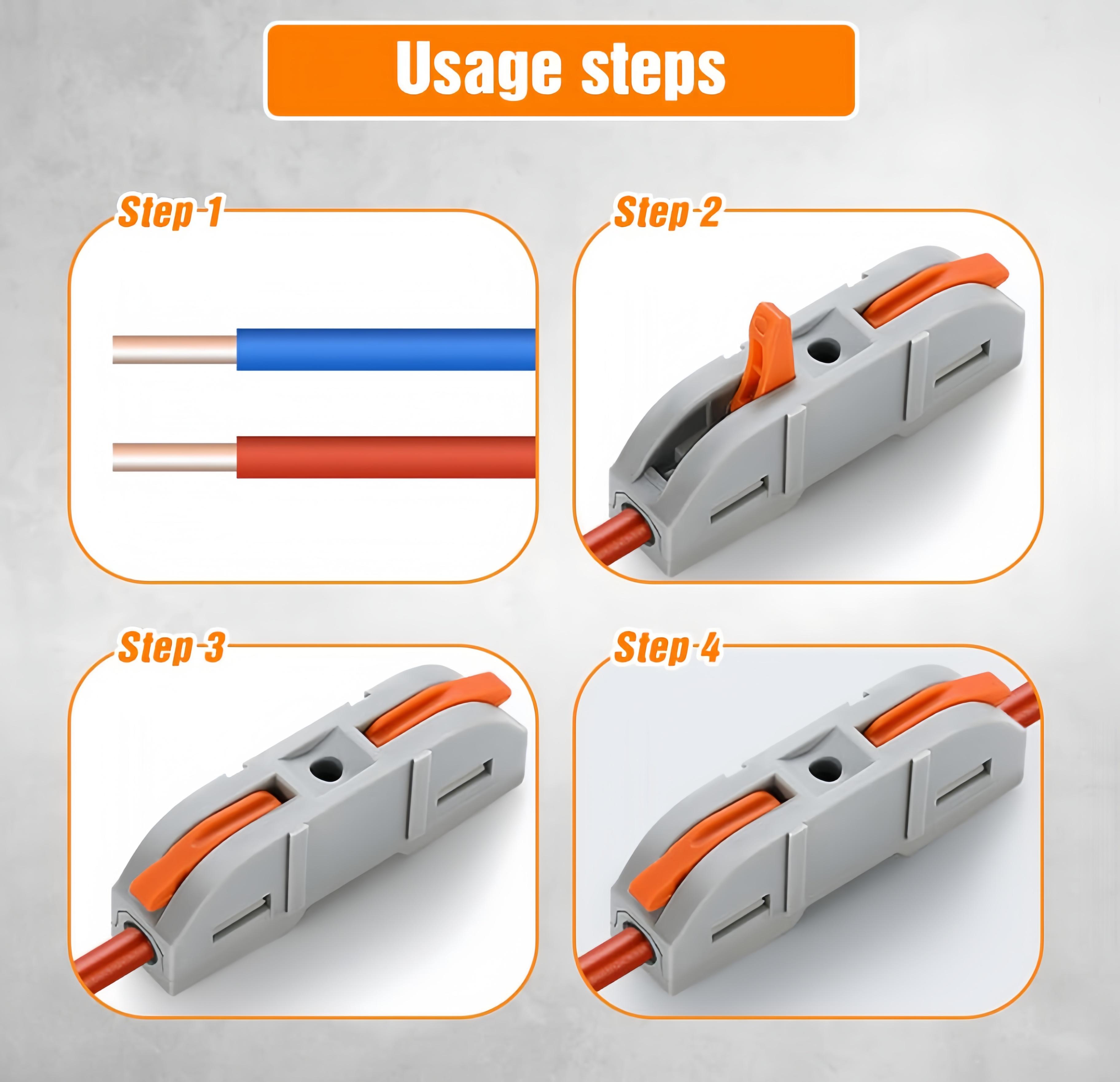 Usage steps

Step-1

Step-2

Step-3

Step-4