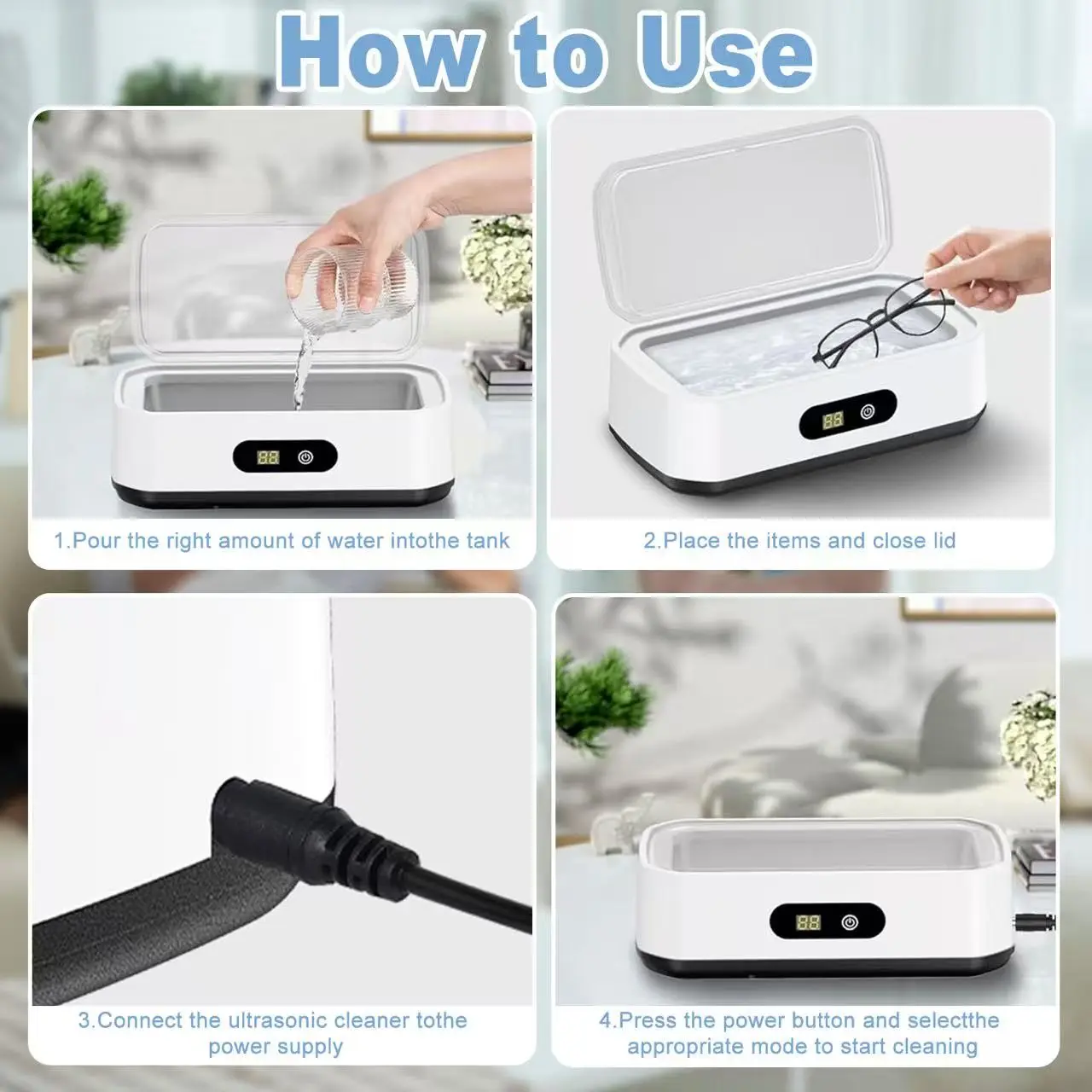 How to Use

88

1.Pour the right amount of water intothe tank

88

2.Place the items and close lid

3.Connect the ultrasonic cleaner tothe power supply

88

4.Press the power button and selectthe appropriate mode to start cleaning