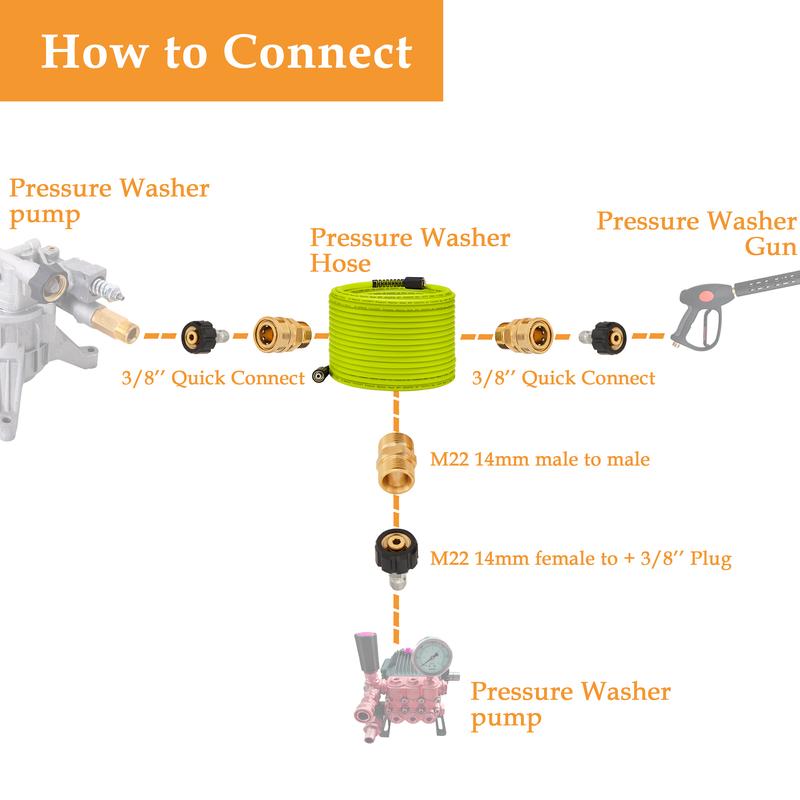 How to Connect

Pressure Washer pump

Pressure Washer Hose

Pressure Washer Gun

3/8'' Quick Connect

3/8'' Quick Connect

M22 14mm male to male

M22 14mm female to + 3/8'' Plug

Pressure Washer pump