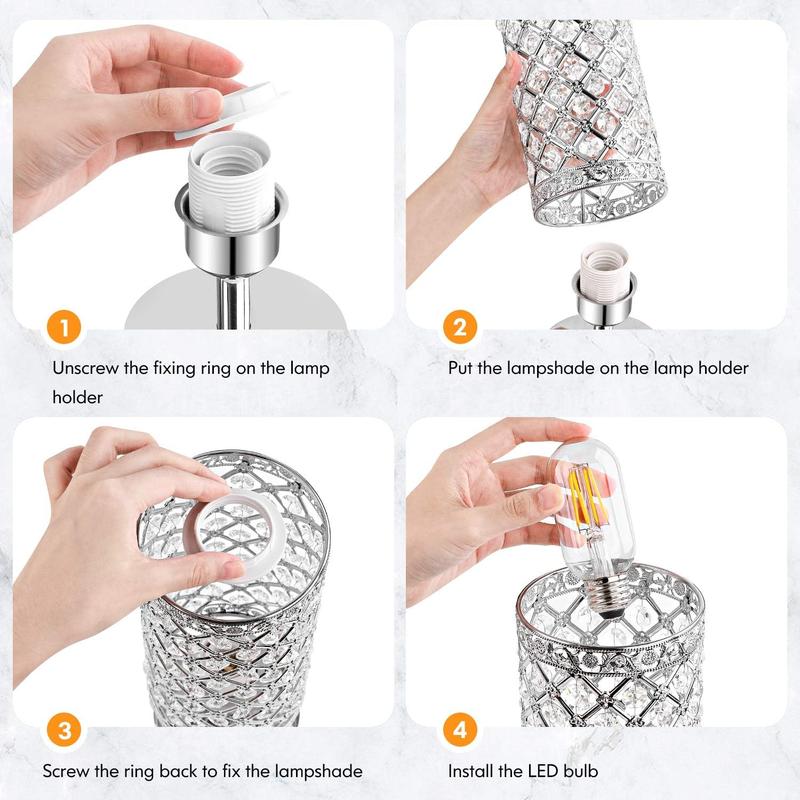 1

Unscrew the fixing ring on the lamp holder

2

Put the lampshade on the lamp holder

3

Screw the ring back to fix the lampshade

4

Install the LED bulb