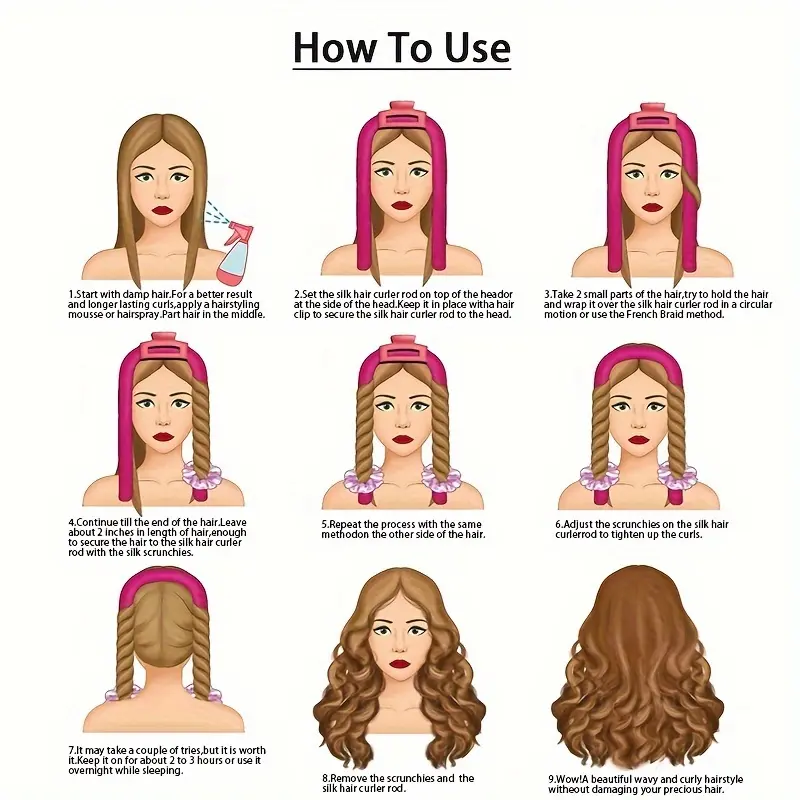 How To Use

1.Start with damp hair.For a better result and longer lasting curls,apply a hairstyling mousse or hairspray.Part hair in the middle.

2.Set the silk hair curler rod on top of the heador at the side of the head.Keep it in place witha hair clip to secure the silk hair curler rod to the head.

3.Take 2 small parts of the hair,try to hold the hair and wrap it over the silk hair curler rod in a circular motion or use the French Braid method.

4.Continue till the end of the hair.Leave about 2 inches in length of hair,enough to secure the hair to the silk hair curler rod with the silk scrunchies.

5.Repeat the process with the same methodon the other side of the hair.

6.Adjust the scrunchies on the silk hair curlerrod to tighten up the curls.

7.It may take a couple of tries,but it is worth it.Keep it on for about 2 to 3 hours or use it overnight while sleeping.

8.Remove the scrunchies and the silk hair curler rod.

9.Wow!A beautiful wavy and curly hairstyle without damaging your precious hair.