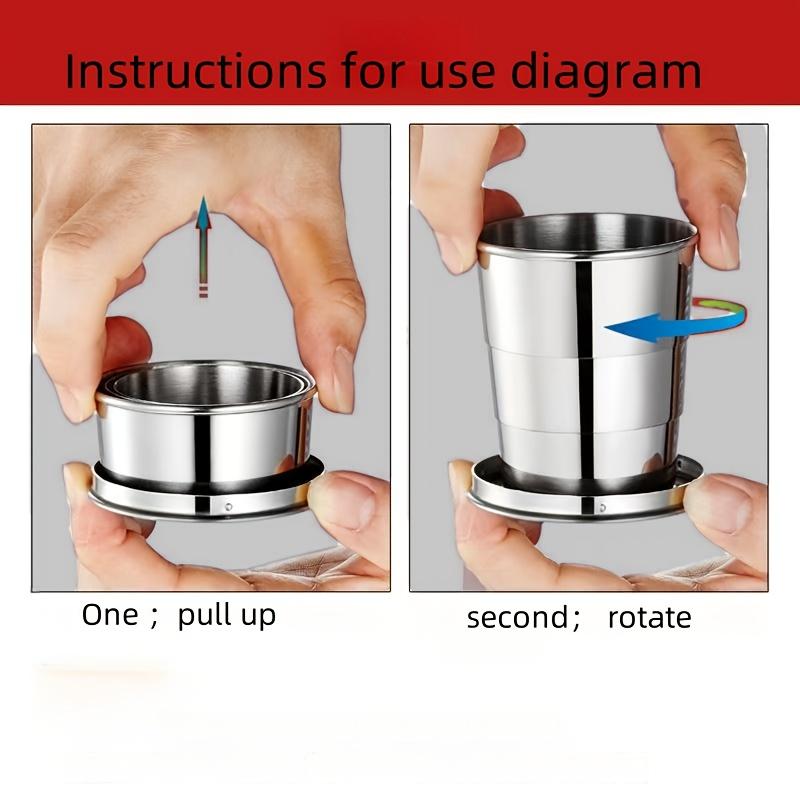 Instructions for use diagram

One ; pull up

second; rotate