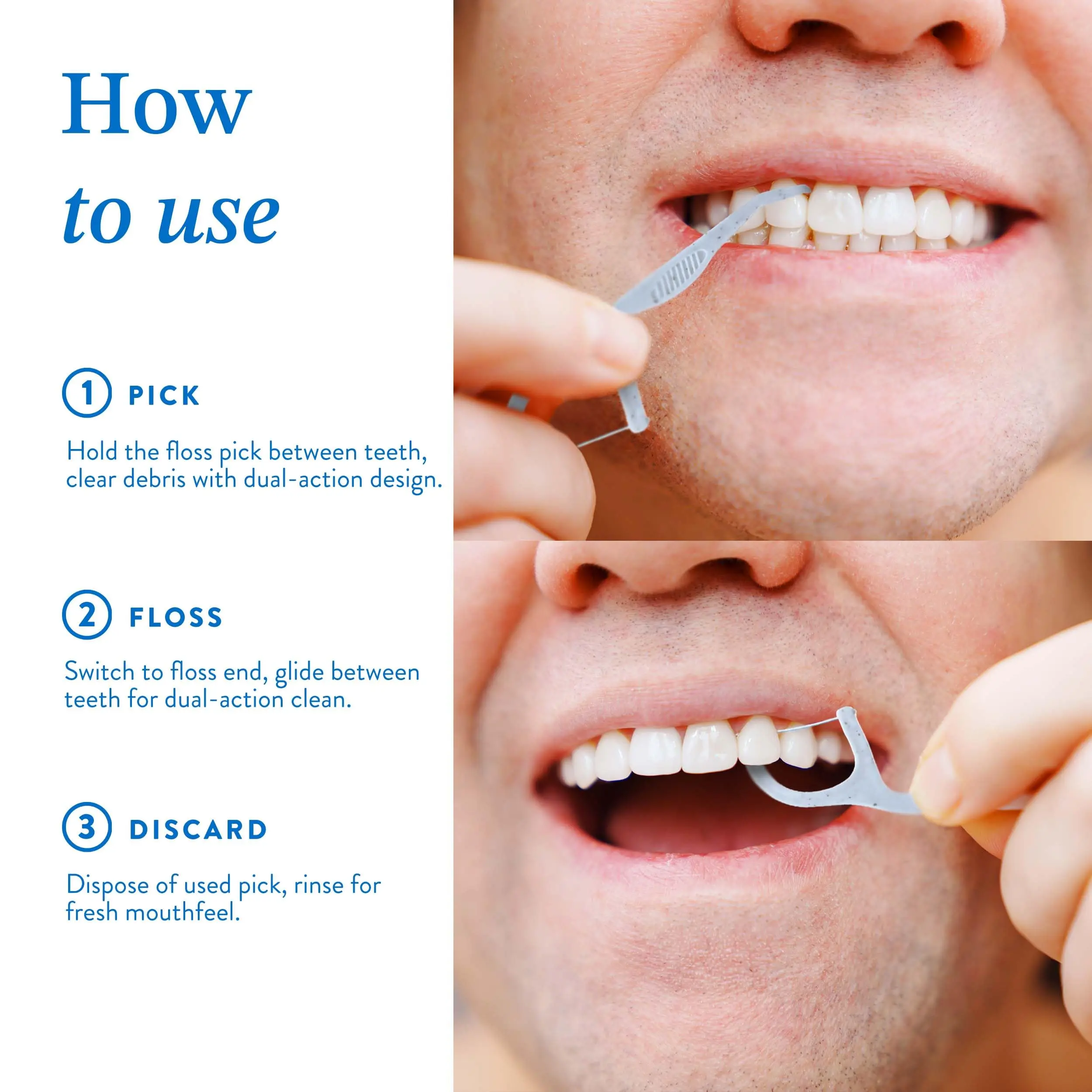 How
to use

1 PICK

Hold the floss pick between teeth, clear debris with dual-action design.

2 FLOSS

Switch to floss end, glide between teeth for dual-action clean.

3 DISCARD

Dispose of used pick, rinse for fresh mouthfeel.