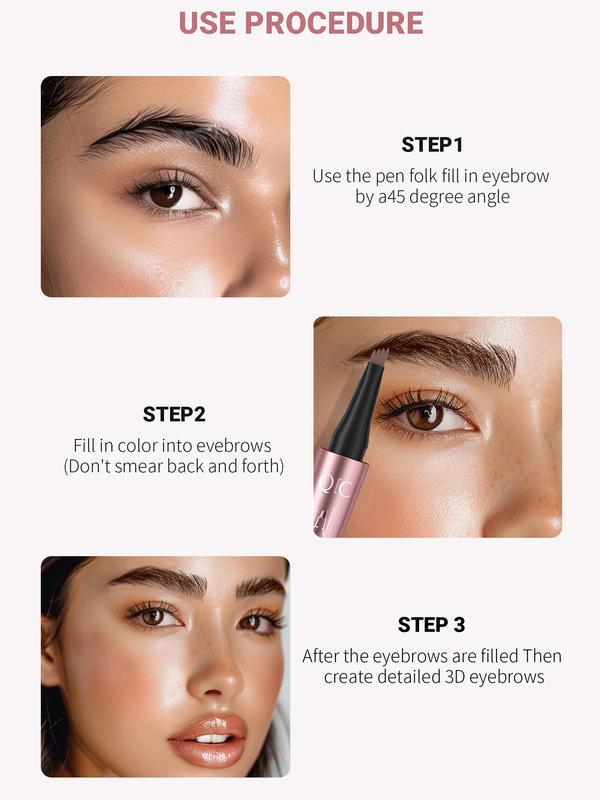 USE PROCEDURE

STEP1
Use the pen folk fill in eyebrow by a45 degree angle

STEP2
Fill in color into evebrows (Don't smear back and forth)

Q.C

STEP 3
After the eyebrows are filled Then create detailed 3D eyebrows