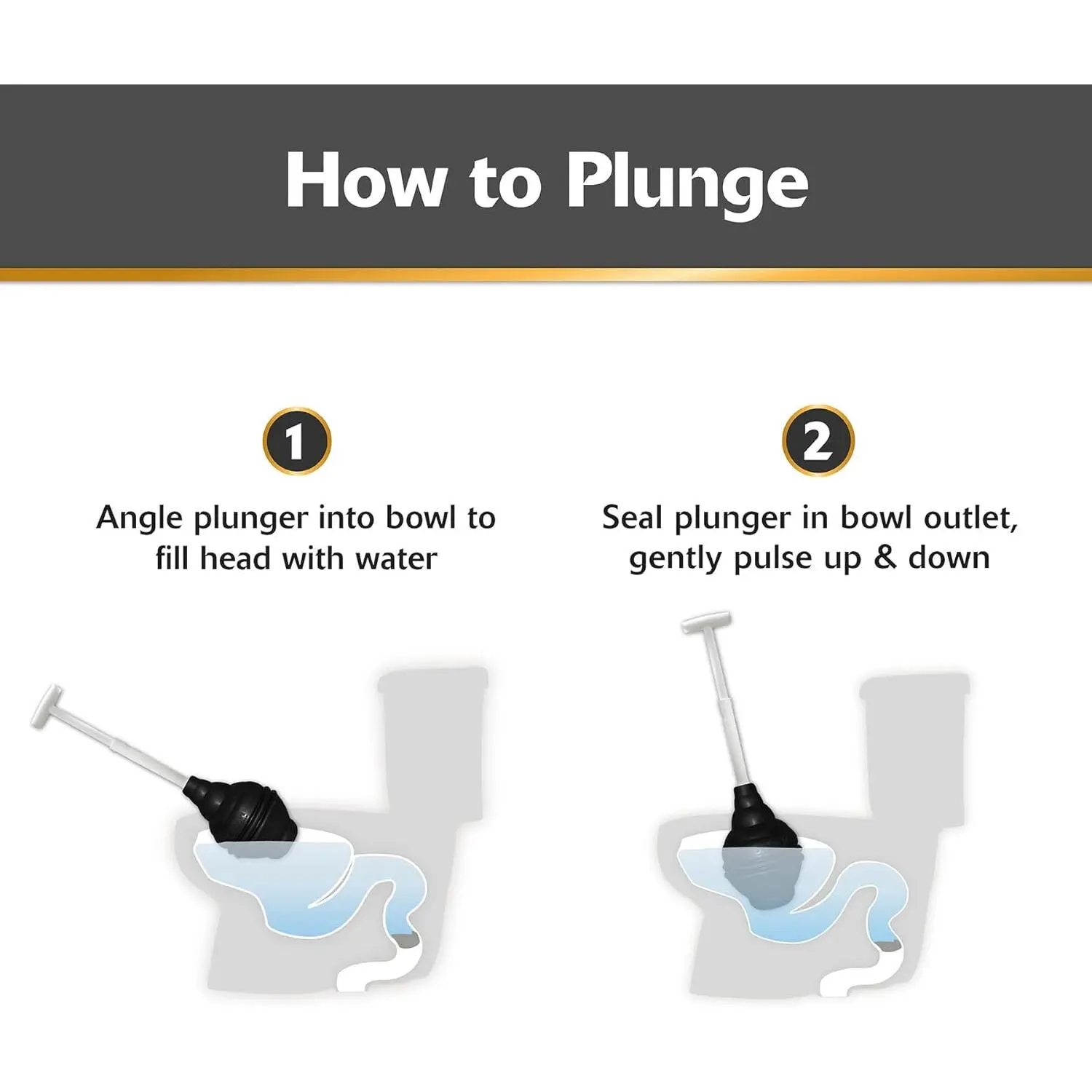 How to Plunge

1

Angle plunger into bowl to fill head with water

2

Seal plunger in bowl outlet, gently pulse up & down