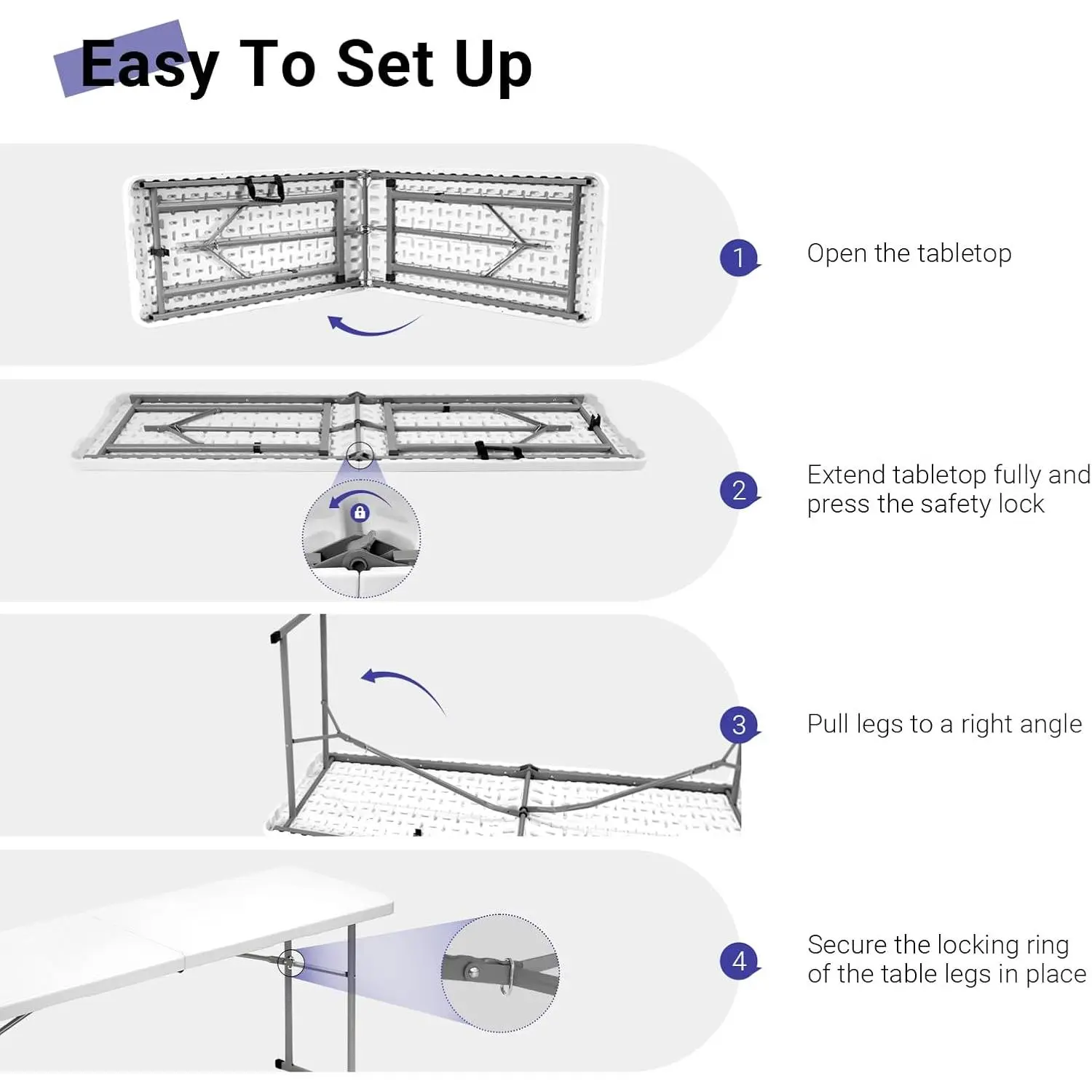 Easy To Set Up

1 Open the tabletop

2 Extend tabletop fully and press the safety lock

3 Pull legs to a right angle

4 Secure the locking ring of the table legs in place