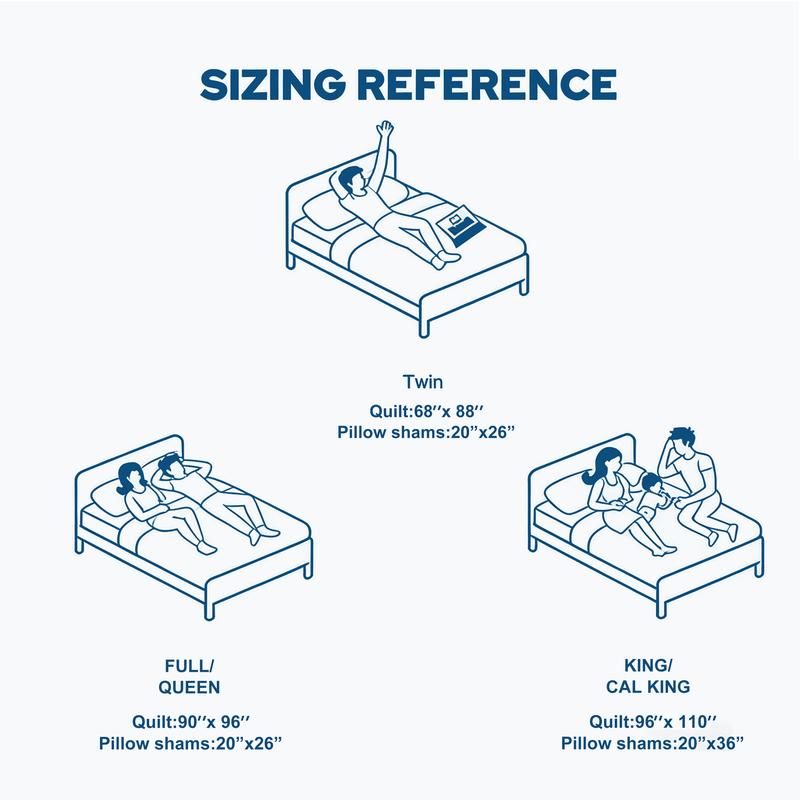 SIZING REFERENCE

Twin

Quilt:68′′x 88′′
Pillow shams:20”x26”

FULL/
QUEEN

Quilt:90′′x 96′′
Pillow shams:20”x26”

KING/
CAL KING

Quilt:96′′x 110′′
Pillow shams:20”x36”