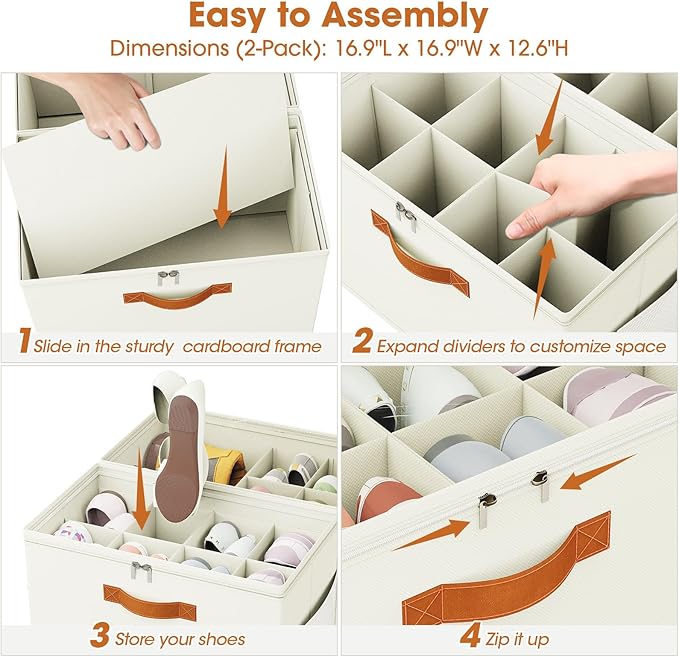 Easy to Assembly

Dimensions (2-Pack): 16.9"L x 16.9"W x 12.6"H

1 Slide in the sturdy cardboard frame

2 Expand dividers to customize space

3 Store your shoes

4 Zip it up