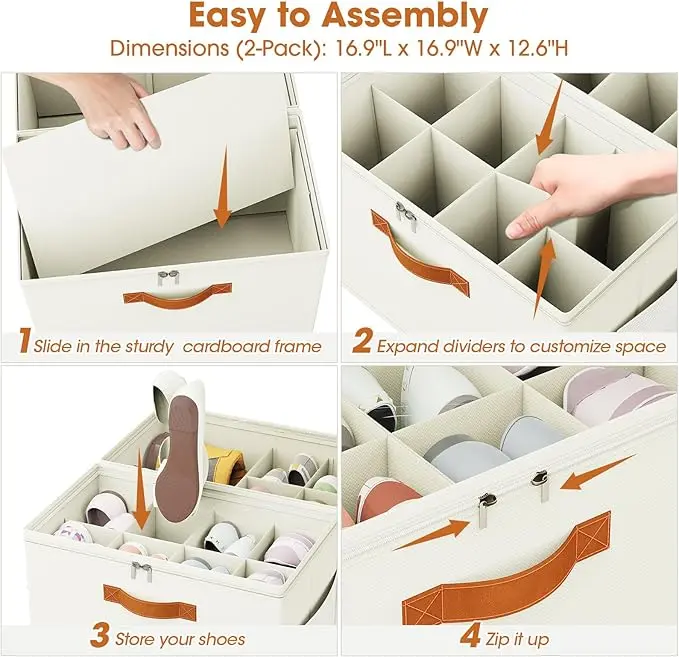 Easy to Assembly
Dimensions (2-Pack): 16.9"L x 16.9"W x 12.6"H

1 Slide in the sturdy cardboard frame

2 Expand dividers to customize space

3 Store your shoes

4 Zip it up