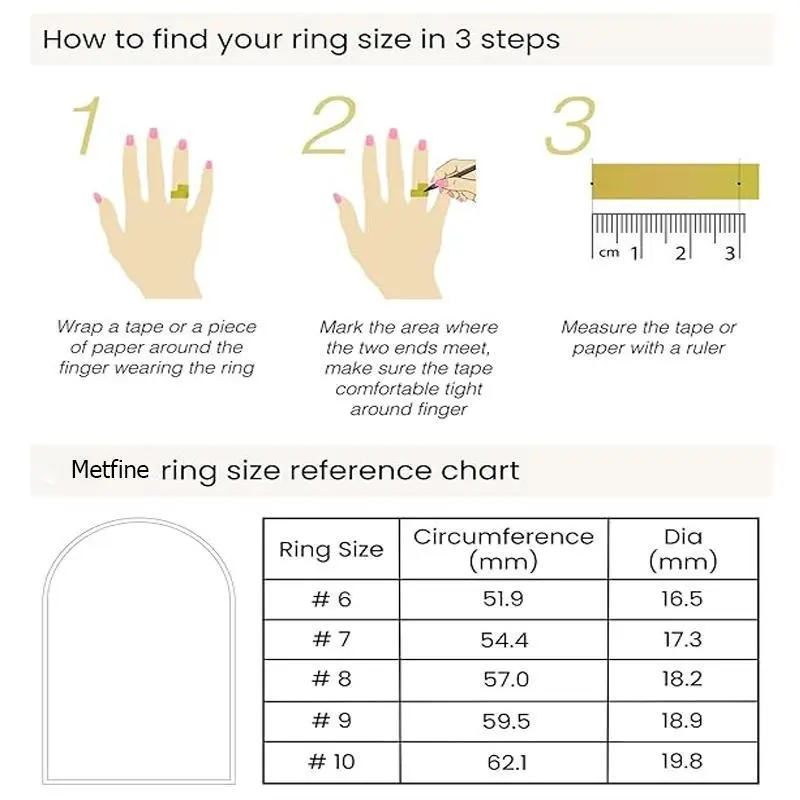 How to find your ring size in 3 steps

1

Wrap a tape or a piece of paper around the finger wearing the ring

2

Mark the area where the two ends meet, make sure the tape comfortable tight around finger

3

cm 1 2 3

Measure the tape or paper with a ruler

Metfine ring size reference chart

| Ring Size | Circumference (mm) | Dia (mm) |
|---|---|---|
| # 6 | 51.9 | 16.5 |
| # 7 | 54.4 | 17.3 |
| # 8 | 57.0 | 18.2 |
| # 9 | 59.5 | 18.9 |
| # 10 | 62.1 | 19.8 |