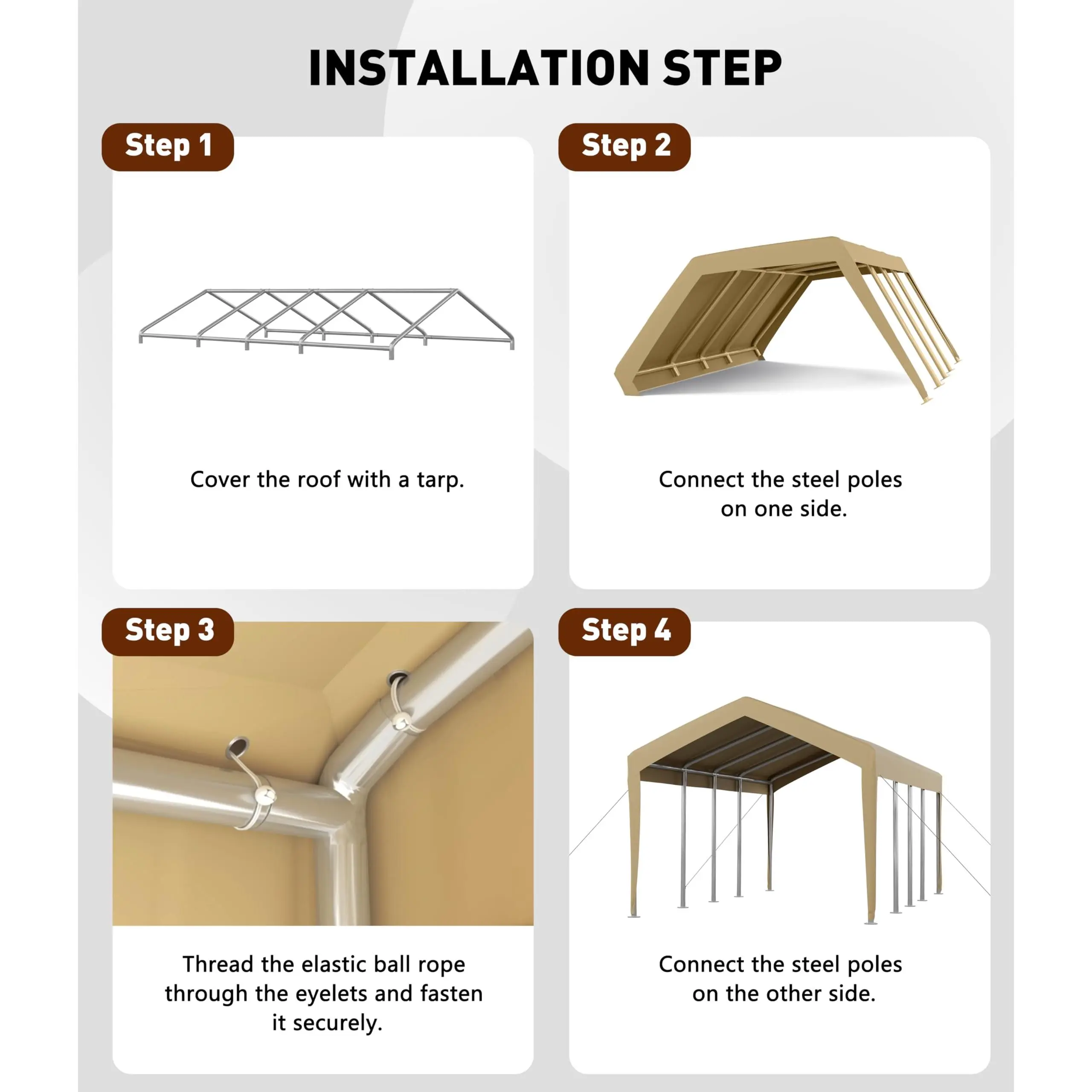 INSTALLATION STEP

Step 1

Cover the roof with a tarp.

Step 2

Connect the steel poles on one side.

Step 3

Thread the elastic ball rope through the eyelets and fasten it securely.

Step 4

Connect the steel poles on the other side.