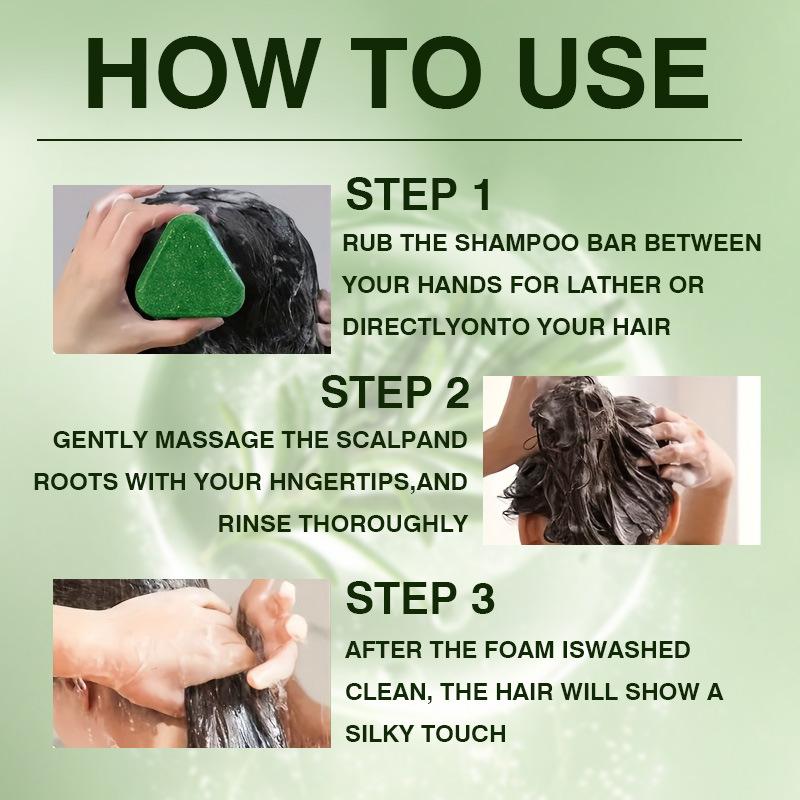 HOW TO USE

STEP 1
RUB THE SHAMPOO BAR BETWEEN YOUR HANDS FOR LATHER OR DIRECTLYONTO YOUR HAIR

STEP 2
GENTLY MASSAGE THE SCALPAND ROOTS WITH YOUR HNGERTIPS,AND RINSE THOROUGHLY

STEP 3
AFTER THE FOAM ISWASHED CLEAN, THE HAIR WILL SHOW A SILKY TOUCH