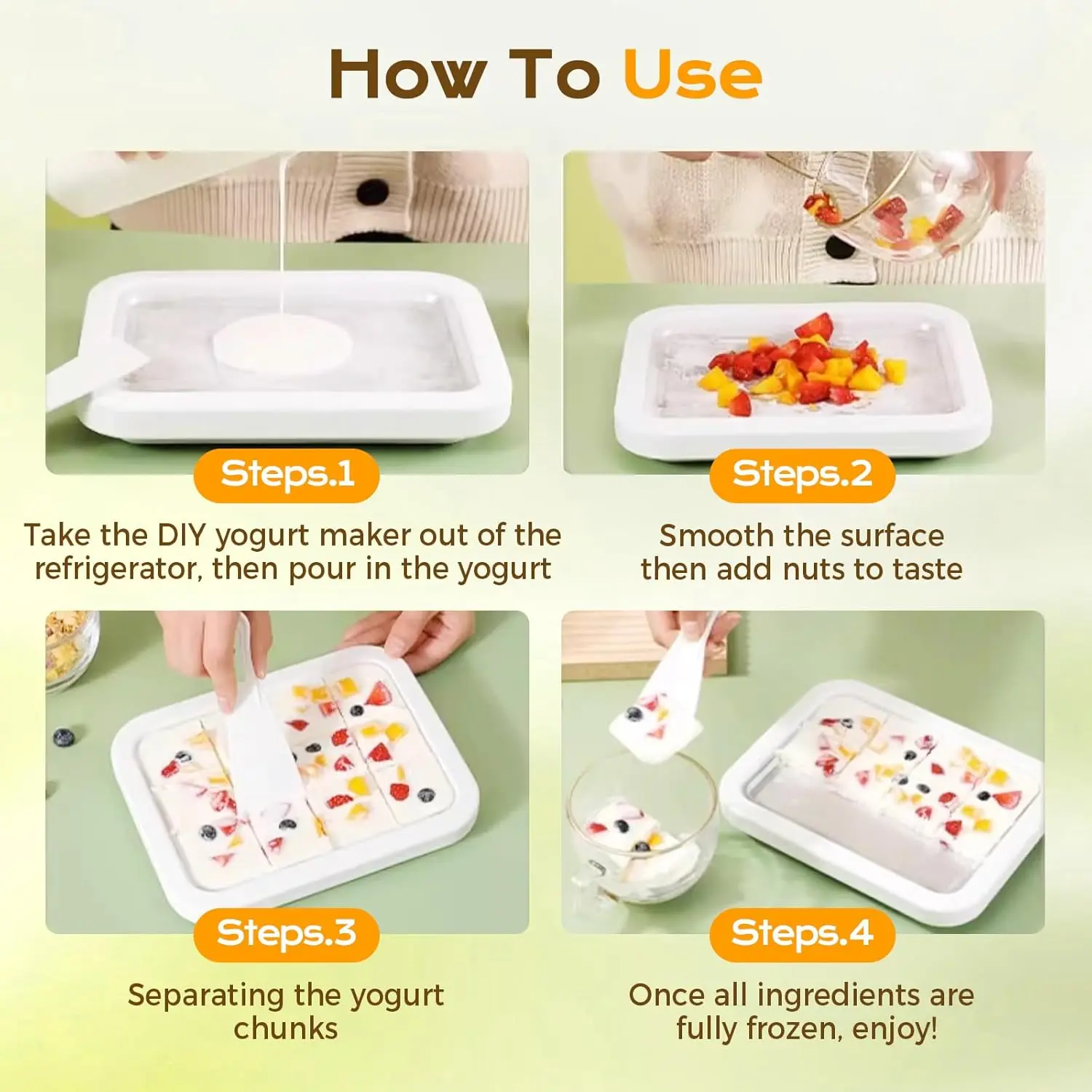 How To Use

Steps.1

Take the DIY yogurt maker out of the refrigerator, then pour in the yogurt

Steps.2

Smooth the surface then add nuts to taste

Steps.3

Separating the yogurt chunks

Steps.4

Once all ingredients are fully frozen, enjoy!