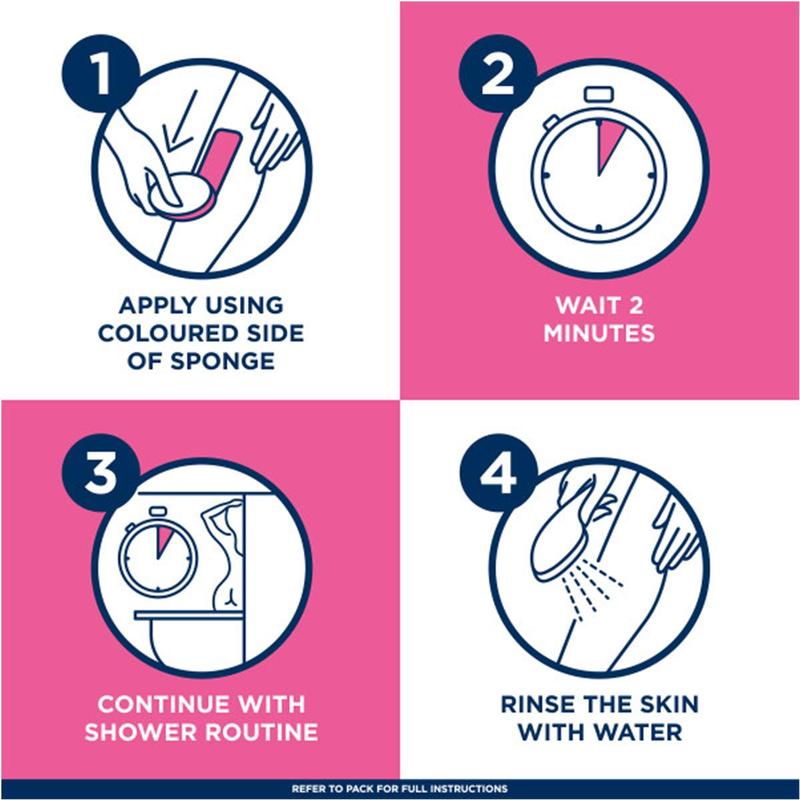 1

APPLY USING COLOURED SIDE OF SPONGE

2

WAIT 2 MINUTES

3

CONTINUE WITH SHOWER ROUTINE

4

RINSE THE SKIN WITH WATER

REFER TO PACK FOR FULL INSTRUCTIONS