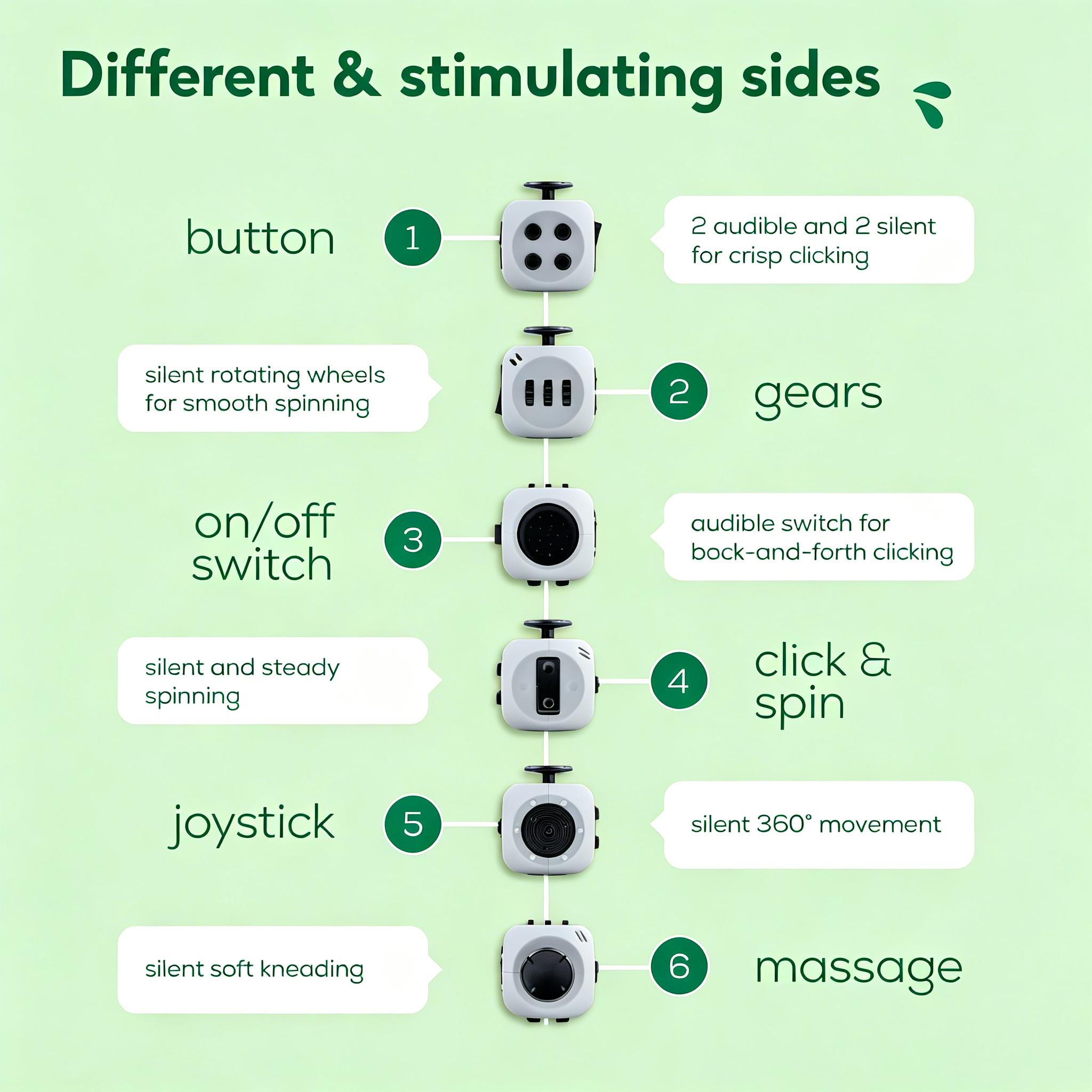 Different & stimulating sides

button

1

2 audible and 2 silent for crisp clicking

silent rotating wheels for smooth spinning

2

gears

on/off switch

3

audible switch for bock-and-forth clicking

silent and steady spinning

4

click & spin

joystick

5

silent 360° movement

silent soft kneading

6

massage