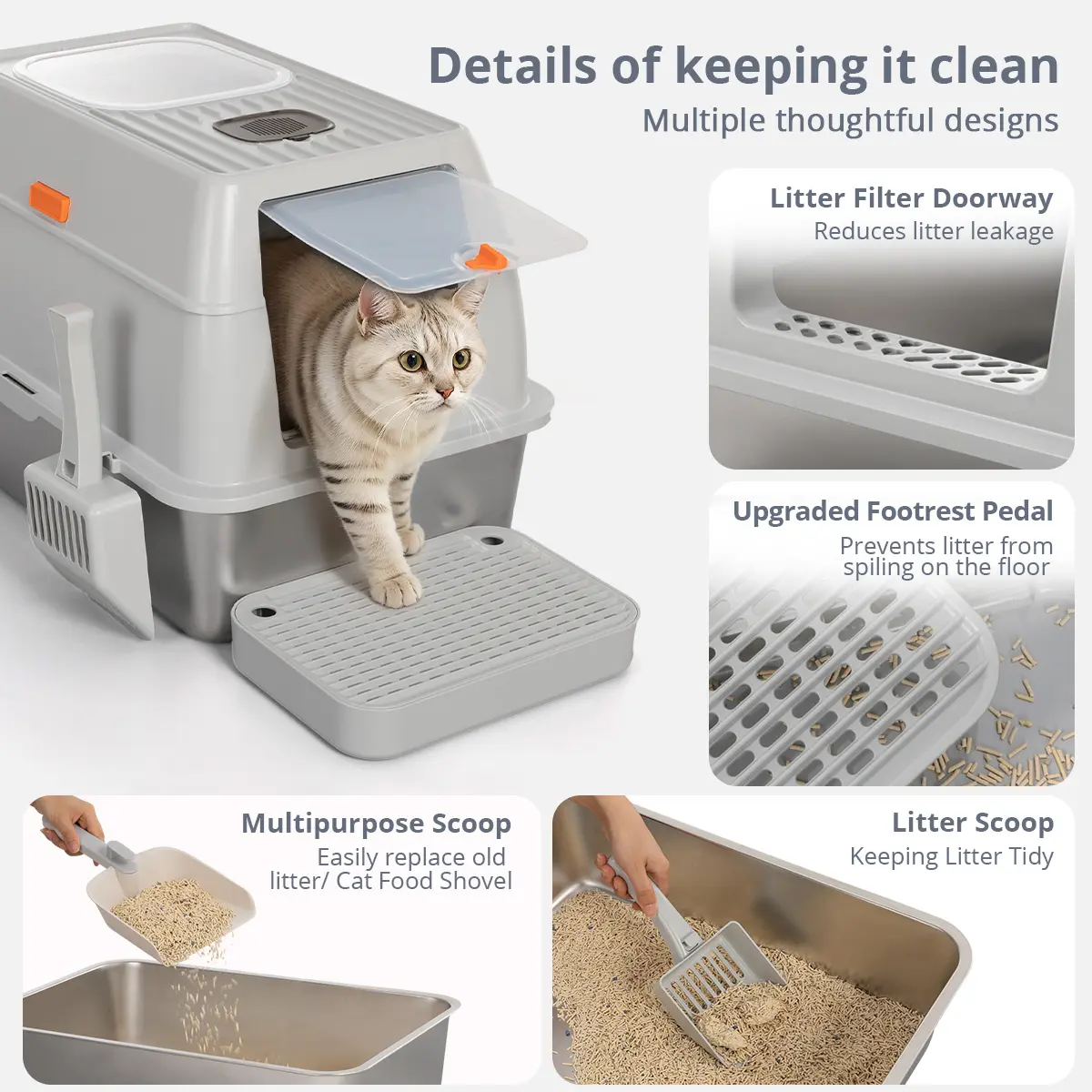 Details of keeping it clean
Multiple thoughtful designs

Litter Filter Doorway
Reduces litter leakage

Upgraded Footrest Pedal
Prevents litter from spiling on the floor

Multipurpose Scoop
Easily replace old litter/ Cat Food Shovel

Litter Scoop
Keeping Litter Tidy