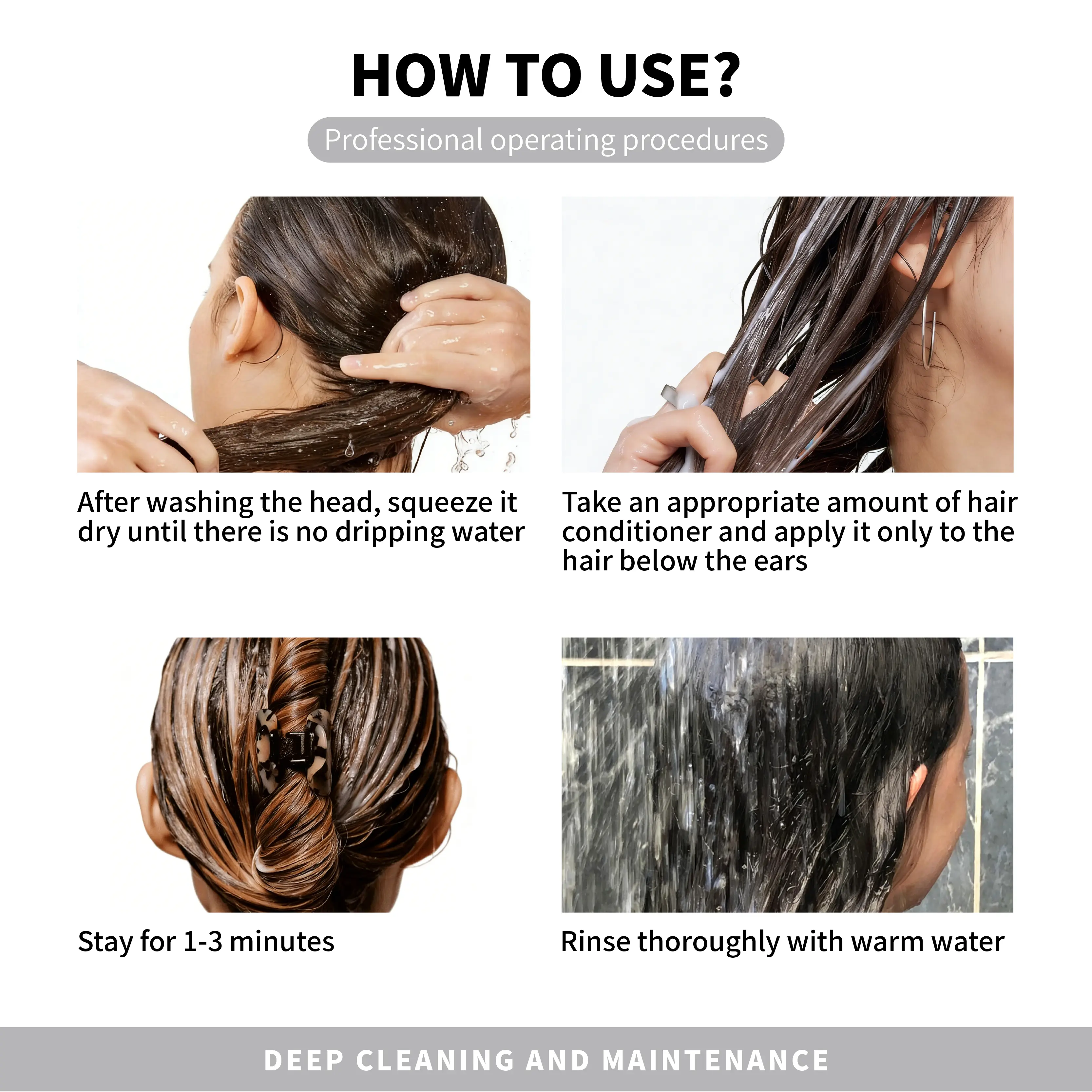 HOW TO USE?

Professional operating procedures

After washing the head, squeeze it dry until there is no dripping water

Take an appropriate amount of hair conditioner and apply it only to the hair below the ears

Stay for 1-3 minutes

Rinse thoroughly with warm water

DEEP CLEANING AND MAINTENANCE