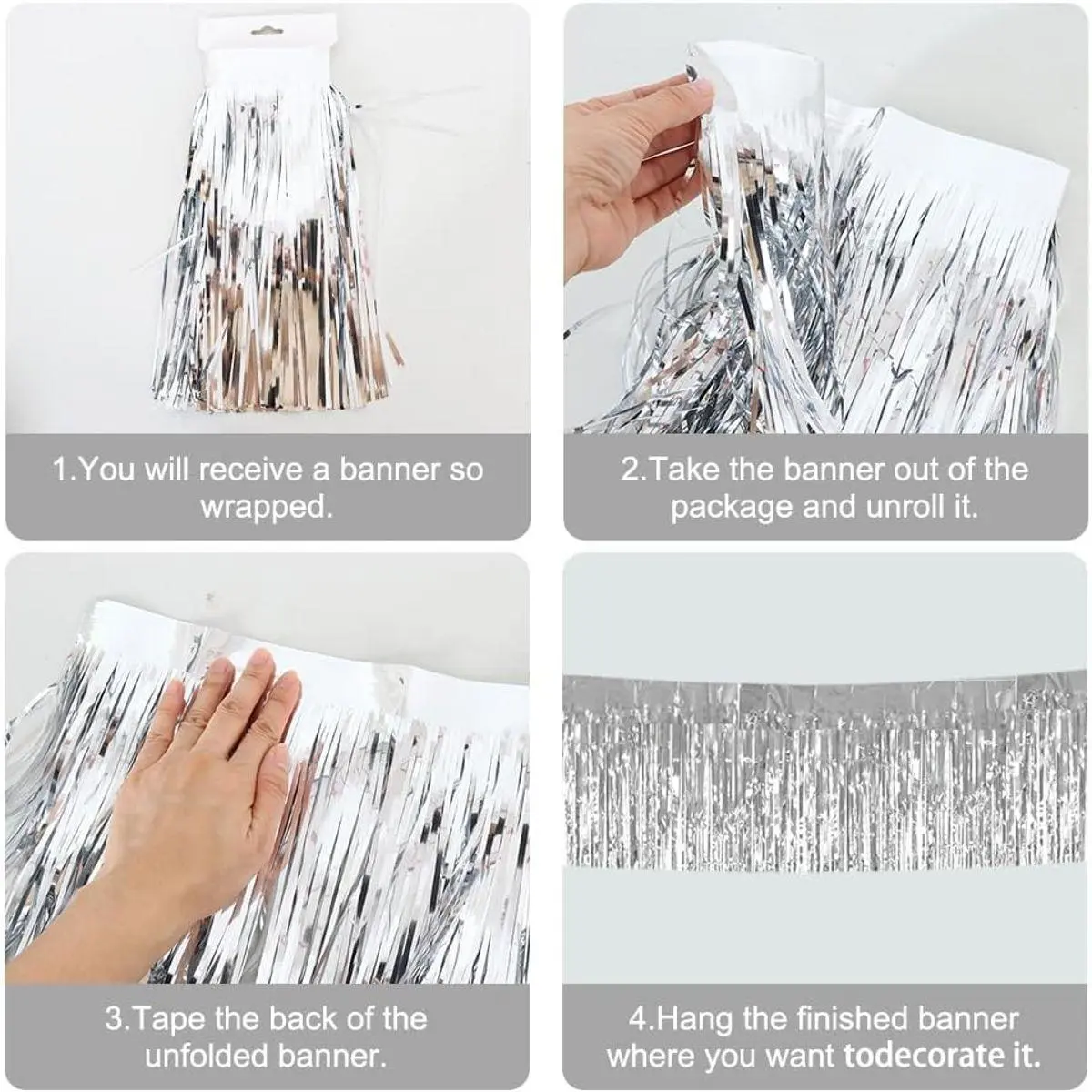 1.You will receive a banner so wrapped.

2.Take the banner out of the package and unroll it.

3.Tape the back of the unfolded banner.

4.Hang the finished banner where you want todecorate it.