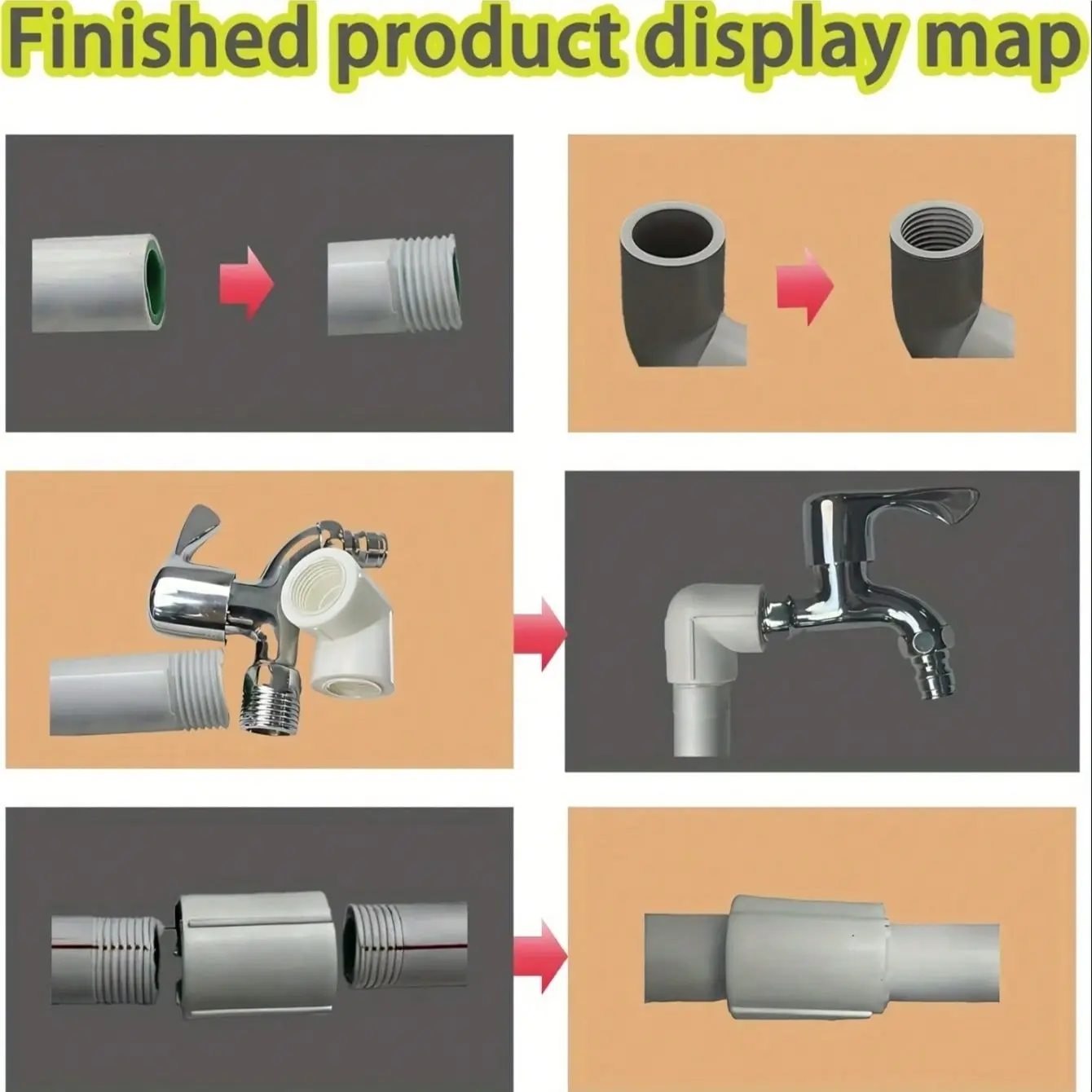 Finished product display map