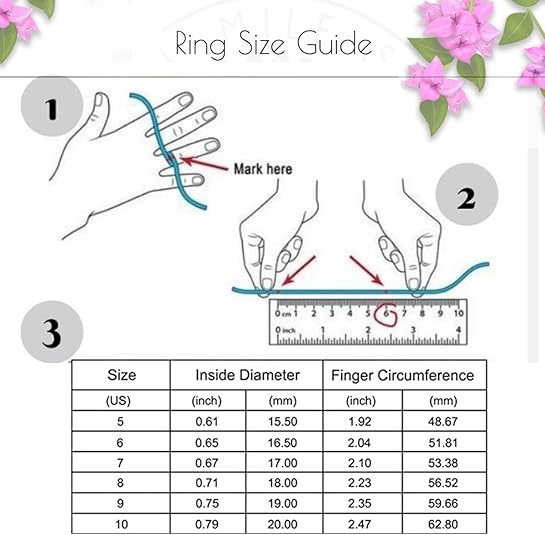 Ring Size Guide

1

Mark here

2

0 cm 1 2 3 4 5 6 7 8 9 10
0 inch 1 2 3 4

3

| Size | Inside Diameter | | Finger Circumference | |
|---|---|---|---|---|
| (US) | (inch) | (mm) | (inch) | (mm) |
| 5 | 0.61 | 15.50 | 1.92 | 48.67 |
| 6 | 0.65 | 16.50 | 2.04 | 51.81 |
| 7 | 0.67 | 17.00 | 2.10 | 53.38 |
| 8 | 0.71 | 18.00 | 2.23 | 56.52 |
| 9 | 0.75 | 19.00 | 2.35 | 59.66 |
| 10 | 0.79 | 20.00 | 2.47 | 62.80 |