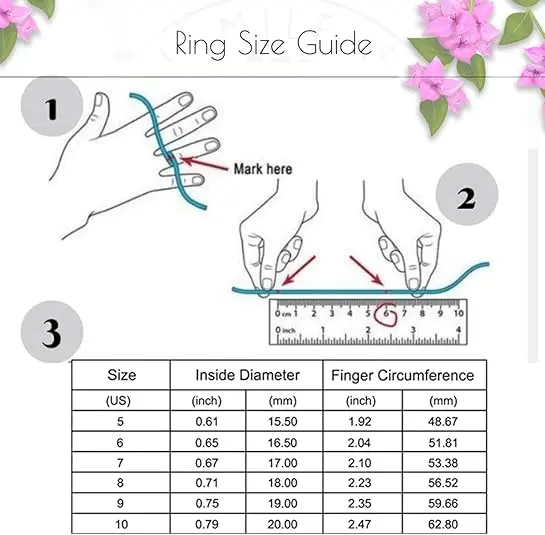 Ring Size Guide

1

Mark here

2

0 cm 1 2 3 4 5 6 7 8 9 10
0 inch 1 2 3 4

3

| Size | Inside Diameter | | Finger Circumference | |
|---|---|---|---|---|
| (US) | (inch) | (mm) | (inch) | (mm) |
| 5 | 0.61 | 15.50 | 1.92 | 48.67 |
| 6 | 0.65 | 16.50 | 2.04 | 51.81 |
| 7 | 0.67 | 17.00 | 2.10 | 53.38 |
| 8 | 0.71 | 18.00 | 2.23 | 56.52 |
| 9 | 0.75 | 19.00 | 2.35 | 59.66 |
| 10 | 0.79 | 20.00 | 2.47 | 62.80 |