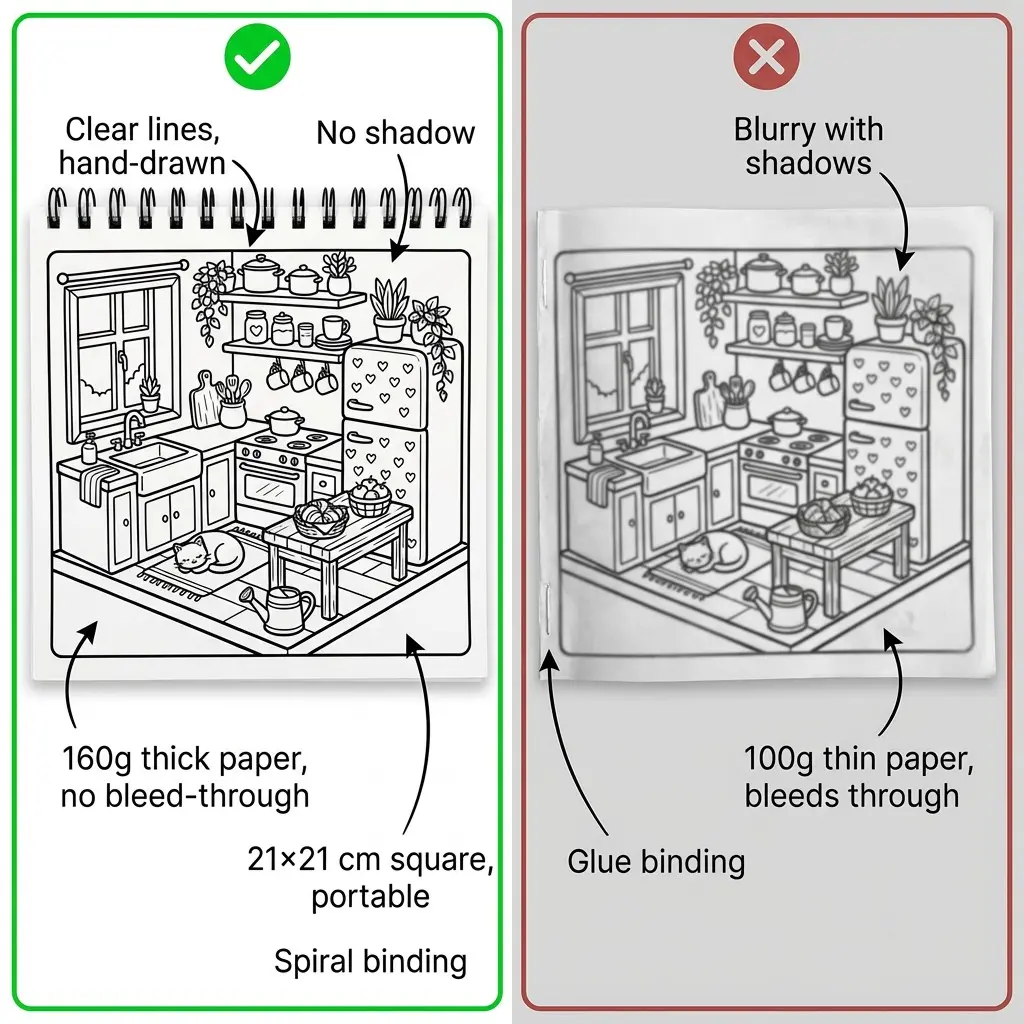 Clear lines, hand-drawn

No shadow

160g thick paper, no bleed-through

21×21 cm square, portable

Spiral binding

Blurry with shadows

100g thin paper, bleeds through

Glue binding