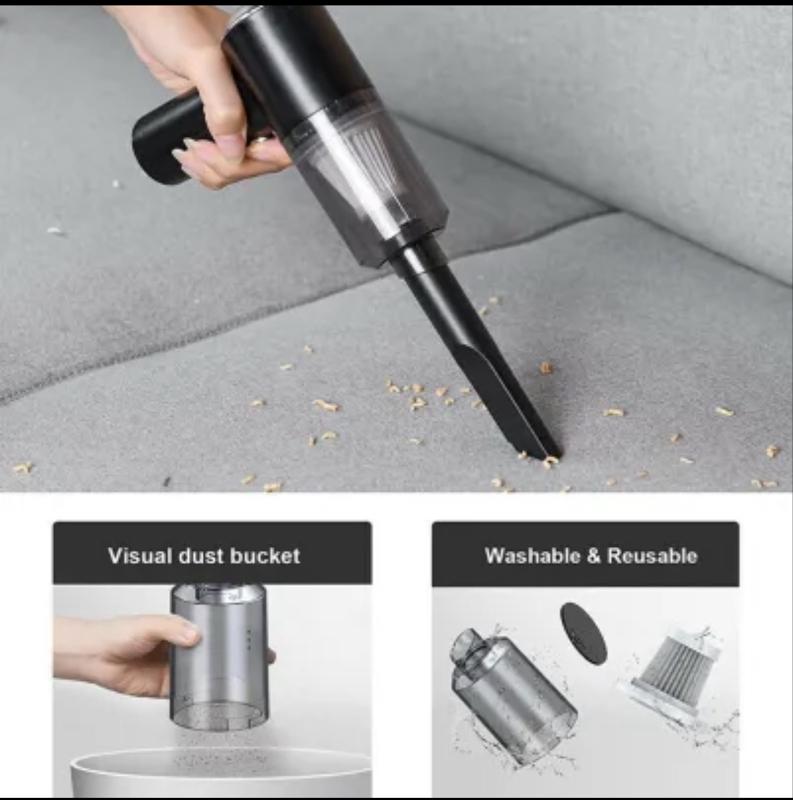 Visual dust bucket

Washable & Reusable