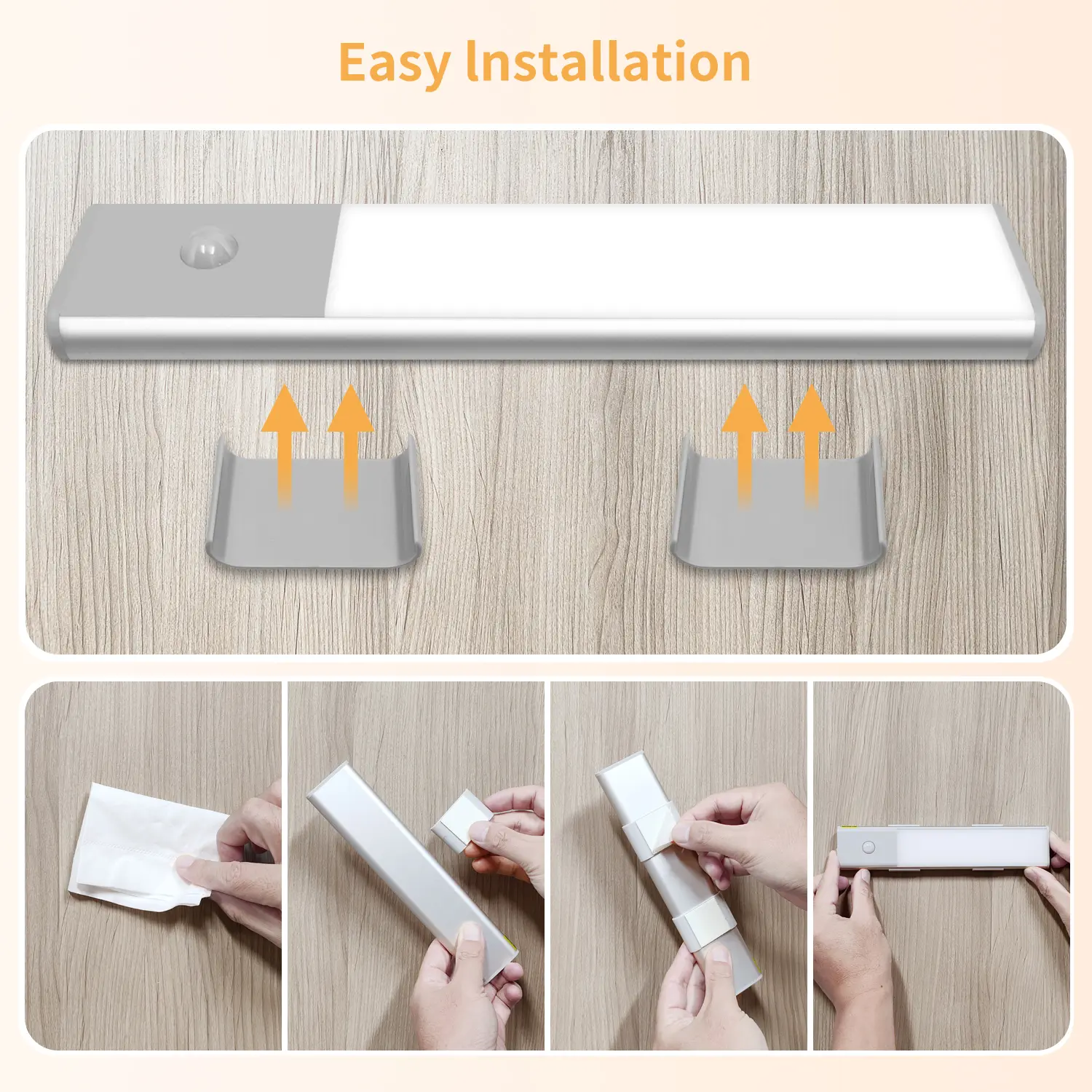 Easy Installation