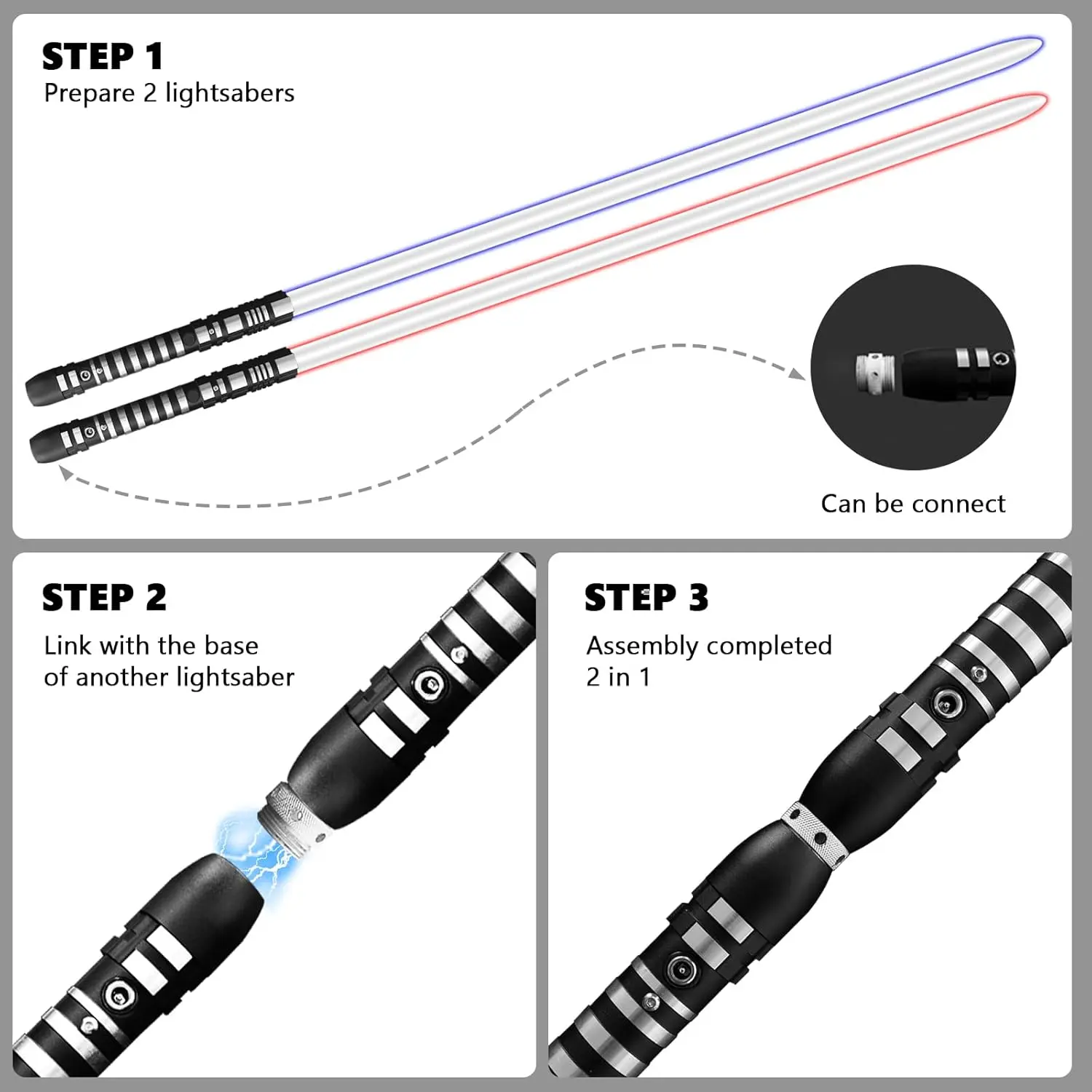 STEP 1
Prepare 2 lightsabers

Can be connect

STEP 2
Link with the base of another lightsaber

STEP 3
Assembly completed 2 in 1