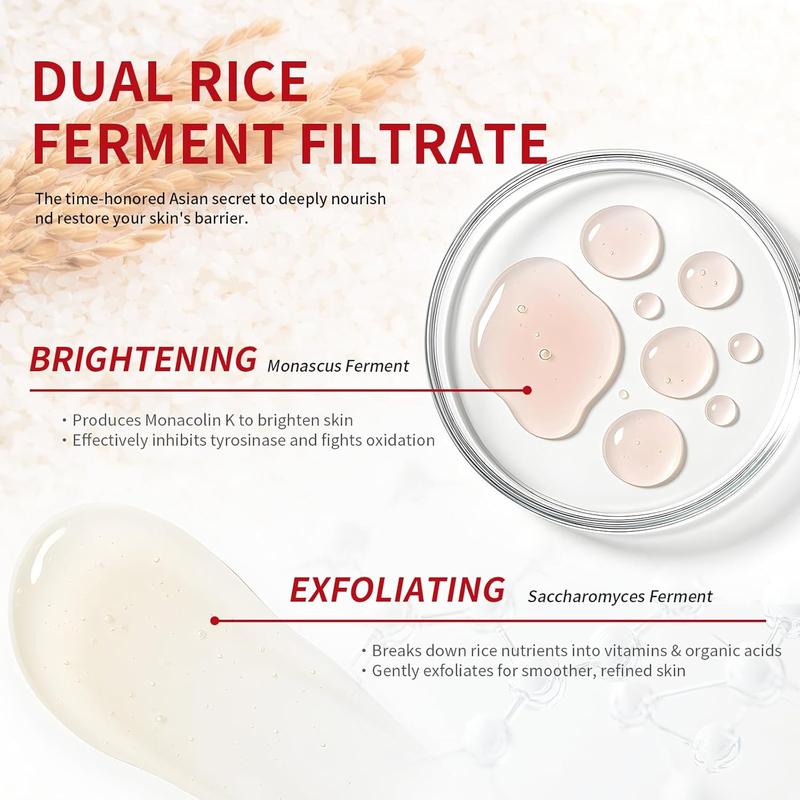 DUAL RICE FERMENT FILTRATE

The time-honored Asian secret to deeply nourish nd restore your skin's barrier.

BRIGHTENING Monascus Ferment

· Produces Monacolin K to brighten skin
· Effectively inhibits tyrosinase and fights oxidation

EXFOLIATING Saccharomyces Ferment

· Breaks down rice nutrients into vitamins & organic acids
· Gently exfoliates for smoother, refined skin