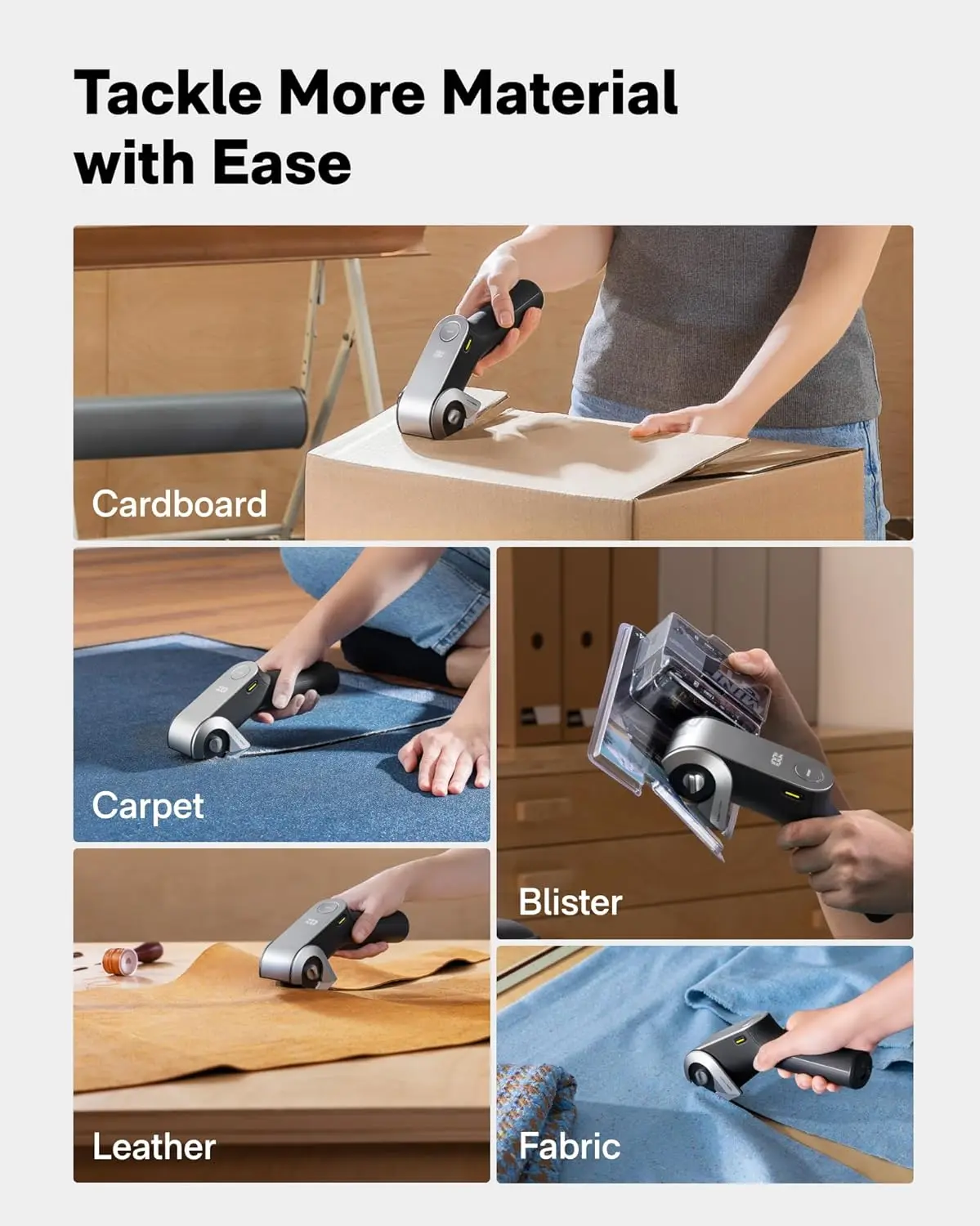 Tackle More Material with Ease

Cardboard

Carpet

Blister

Leather

Fabric