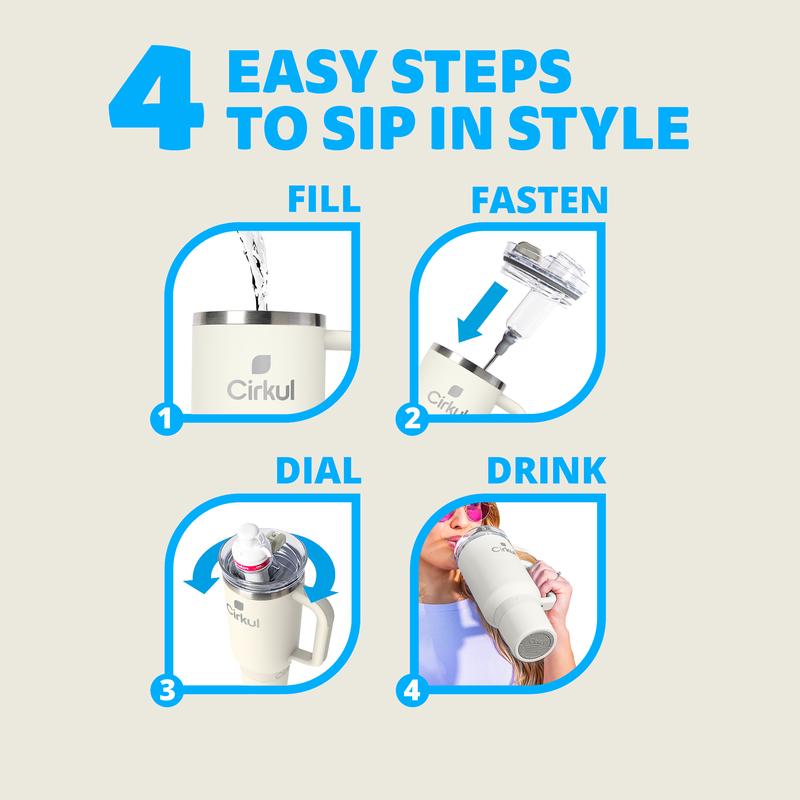 4 EASY STEPS TO SIP IN STYLE

FILL

Cirkul

1

FASTEN

Cirkul

2

DIAL

Cirkul

3

DRINK

Cirkul

4