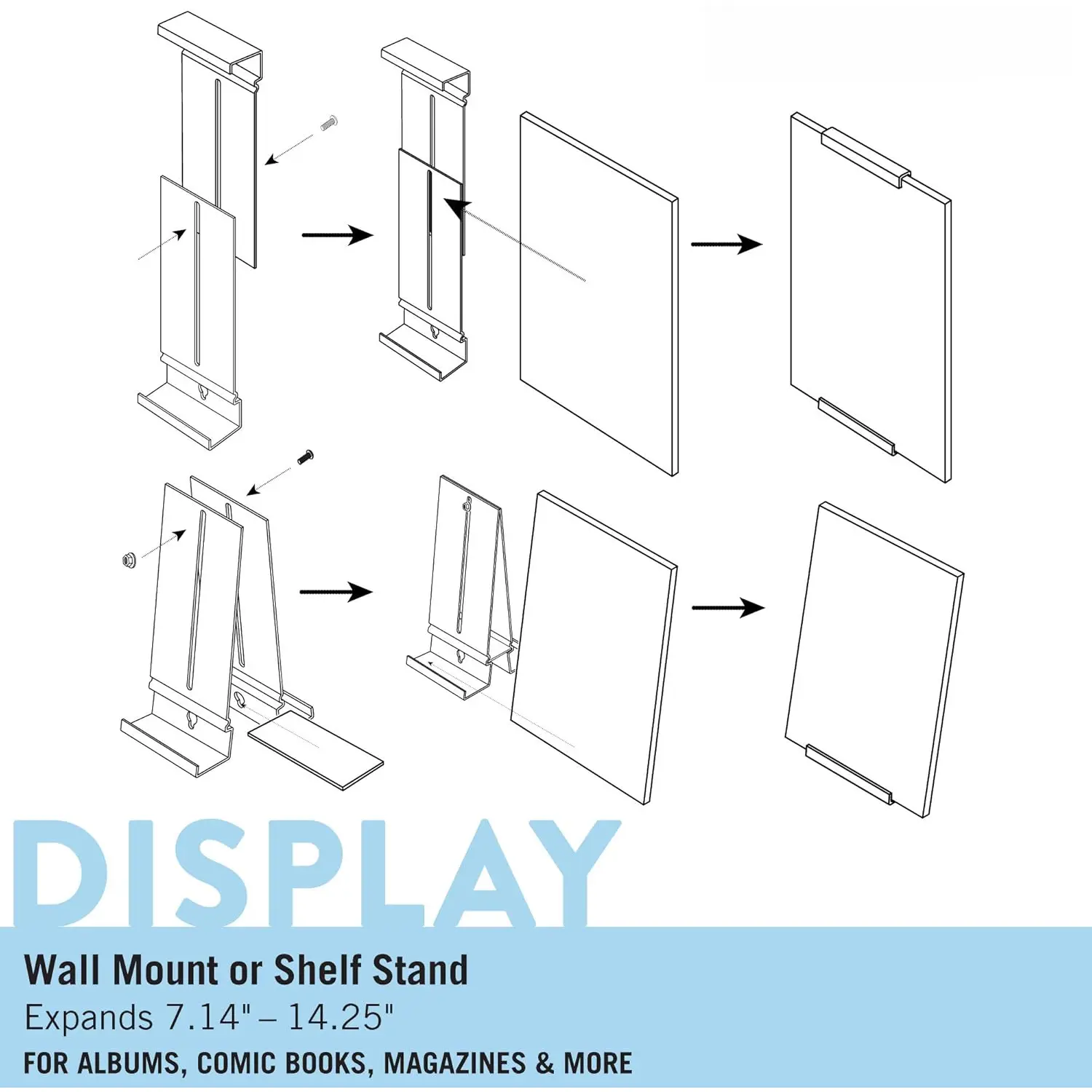 DISPLAY

Wall Mount or Shelf Stand

Expands 7.14" – 14.25"

FOR ALBUMS, COMIC BOOKS, MAGAZINES & MORE