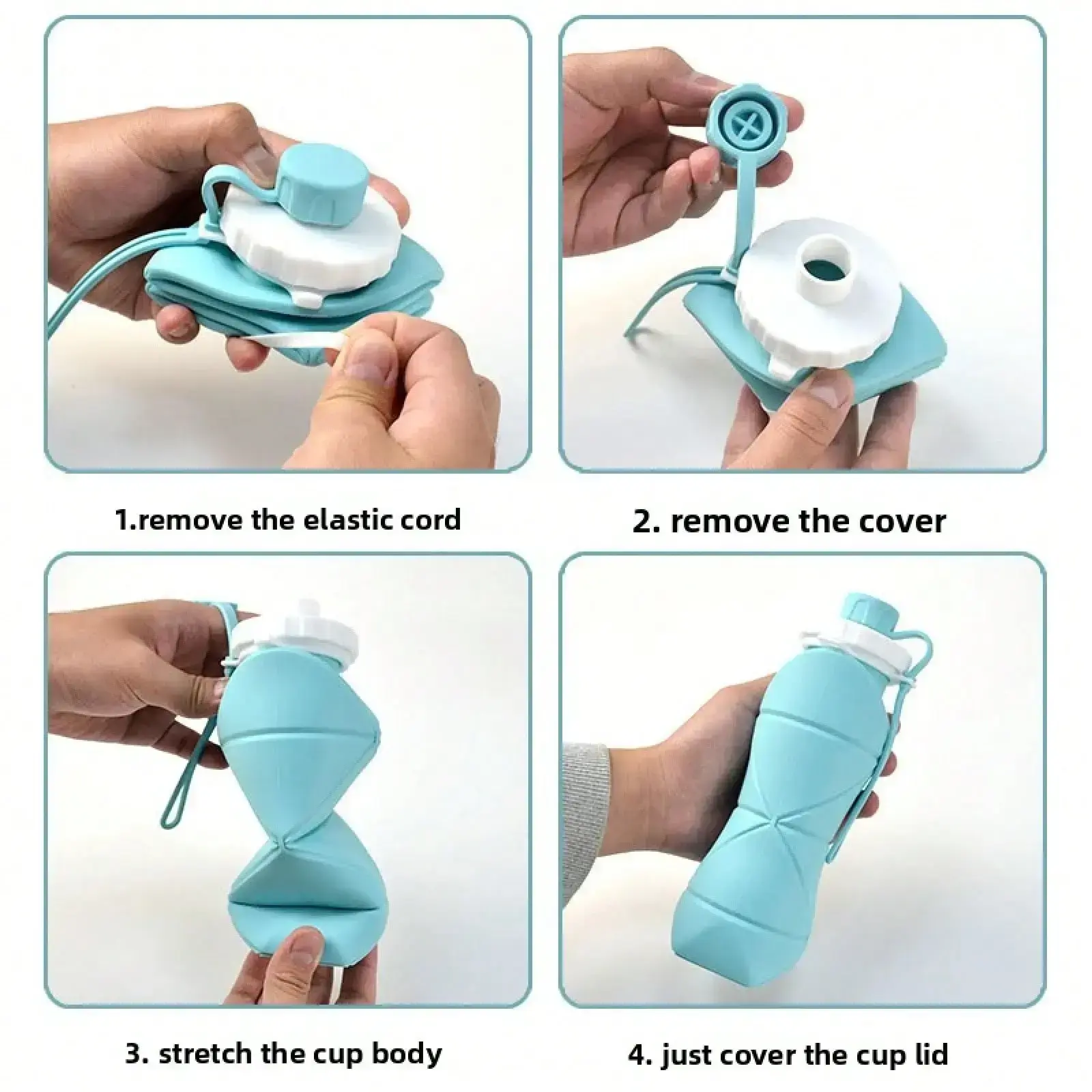 1.remove the elastic cord

2. remove the cover

3. stretch the cup body

4. just cover the cup lid