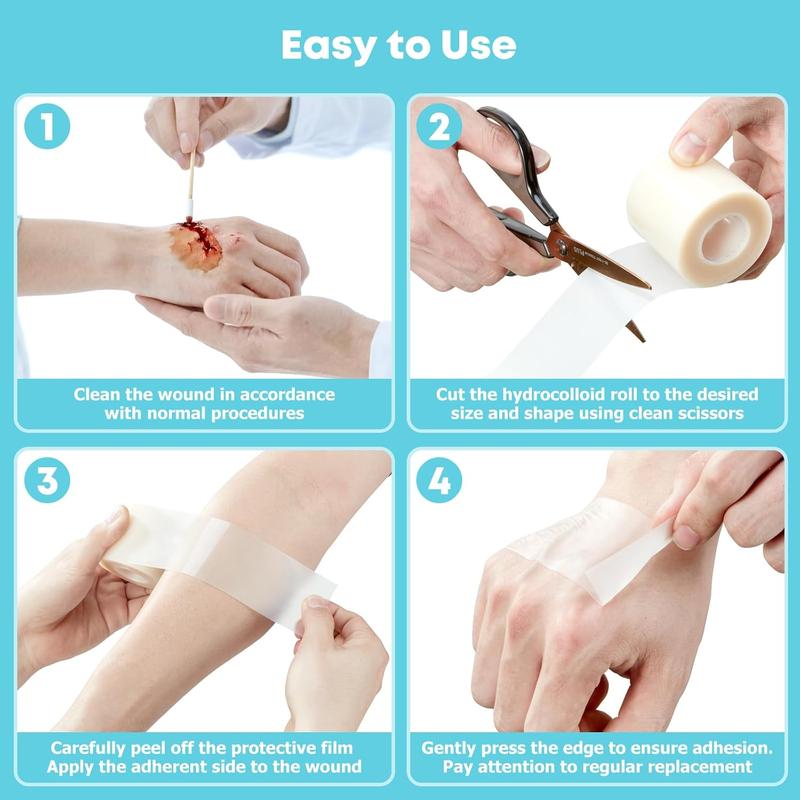 Easy to Use

1

Clean the wound in accordance with normal procedures

2

Cut the hydrocolloid roll to the desired size and shape using clean scissors

3

Carefully peel off the protective film
Apply the adherent side to the wound

4

Gently press the edge to ensure adhesion.
Pay attention to regular replacement