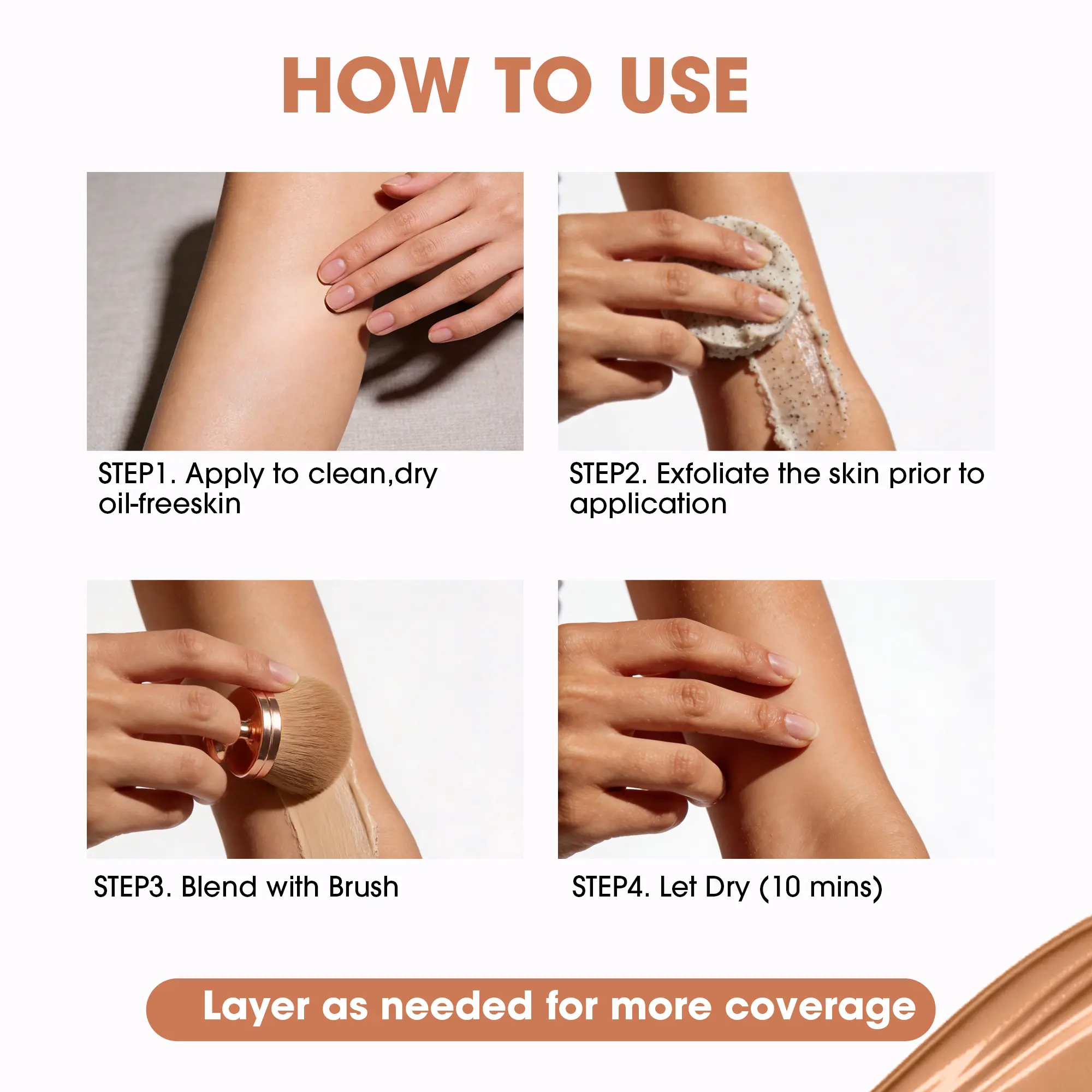 HOW TO USE

STEP1. Apply to clean,dry oil-freeskin

STEP2. Exfoliate the skin prior to application

STEP3. Blend with Brush

STEP4. Let Dry (10 mins)

Layer as needed for more coverage