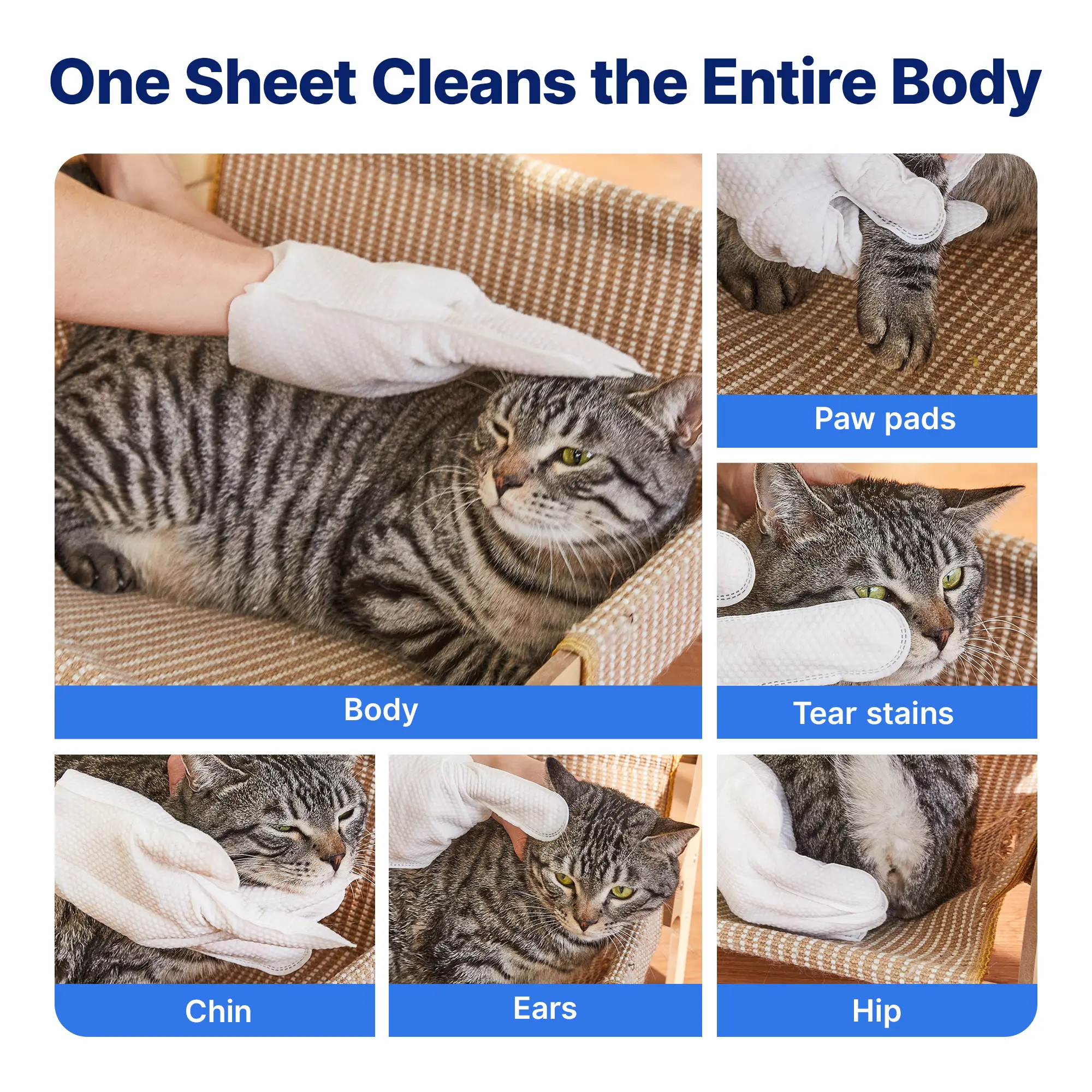 One Sheet Cleans the Entire Body

Body

Paw pads

Tear stains

Chin

Ears

Hip