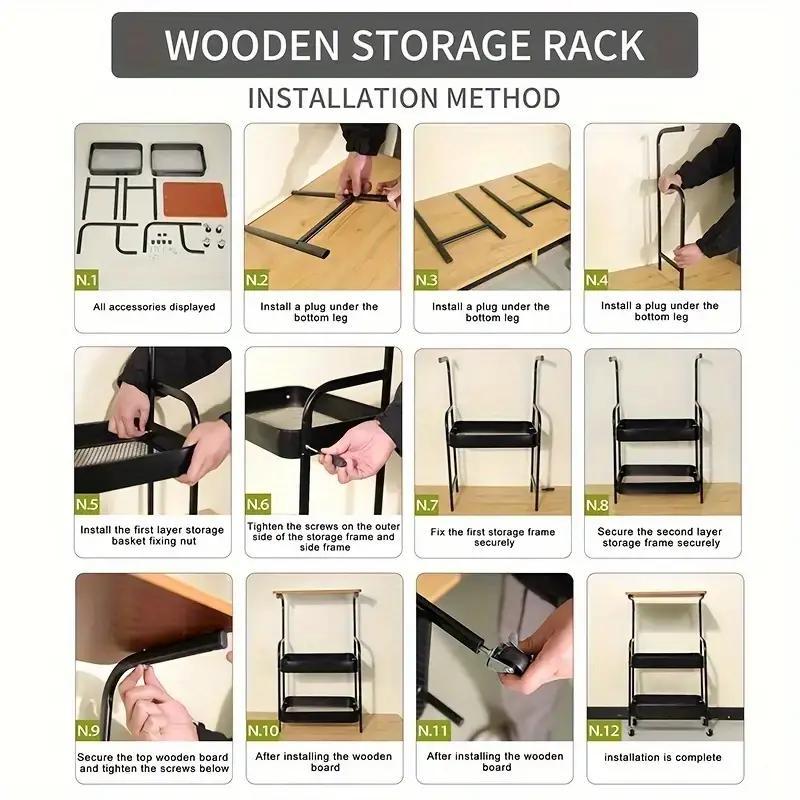 WOODEN STORAGE RACK

INSTALLATION METHOD

N.1
All accessories displayed

N.2
Install a plug under the bottom leg

N.3
Install a plug under the bottom leg

N.4
Install a plug under the bottom leg

N.5
Install the first layer storage basket fixing nut

N.6
Tighten the screws on the outer side of the storage frame and side frame

N.7
Fix the first storage frame securely

N.8
Secure the second layer storage frame securely

N.9
Secure the top wooden board and tighten the screws below

N.10
After installing the wooden board

N.11
After installing the wooden board

N.12
installation is complete