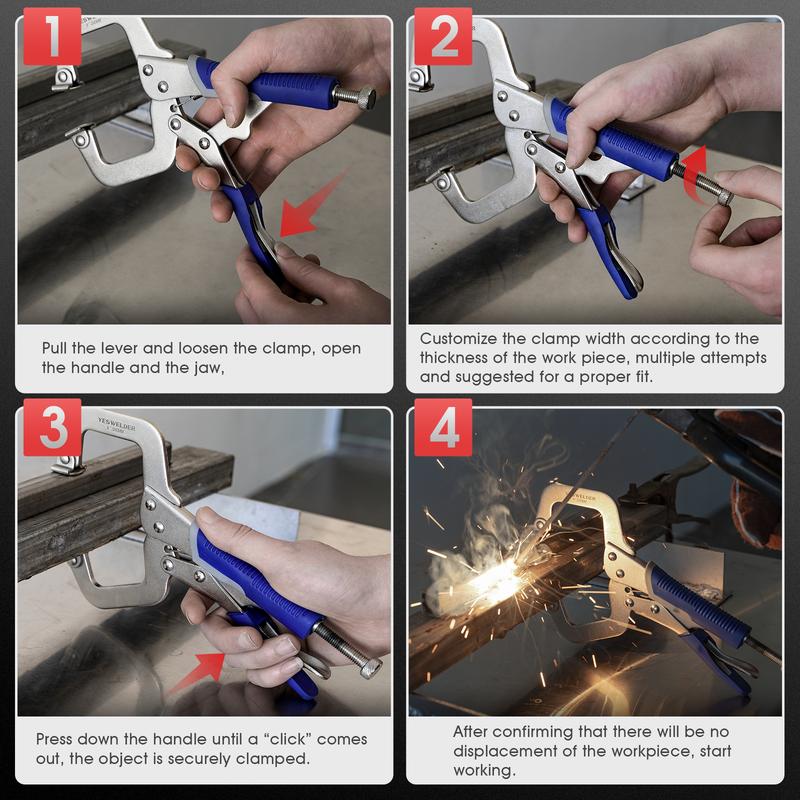 1

Pull the lever and loosen the clamp, open the handle and the jaw,

2

Customize the clamp width according to the thickness of the work piece, multiple attempts and suggested for a proper fit.

3

YESWELDER

Press down the handle until a “click” comes out, the object is securely clamped.

4

YESWELDER

After confirming that there will be no displacement of the workpiece, start working.