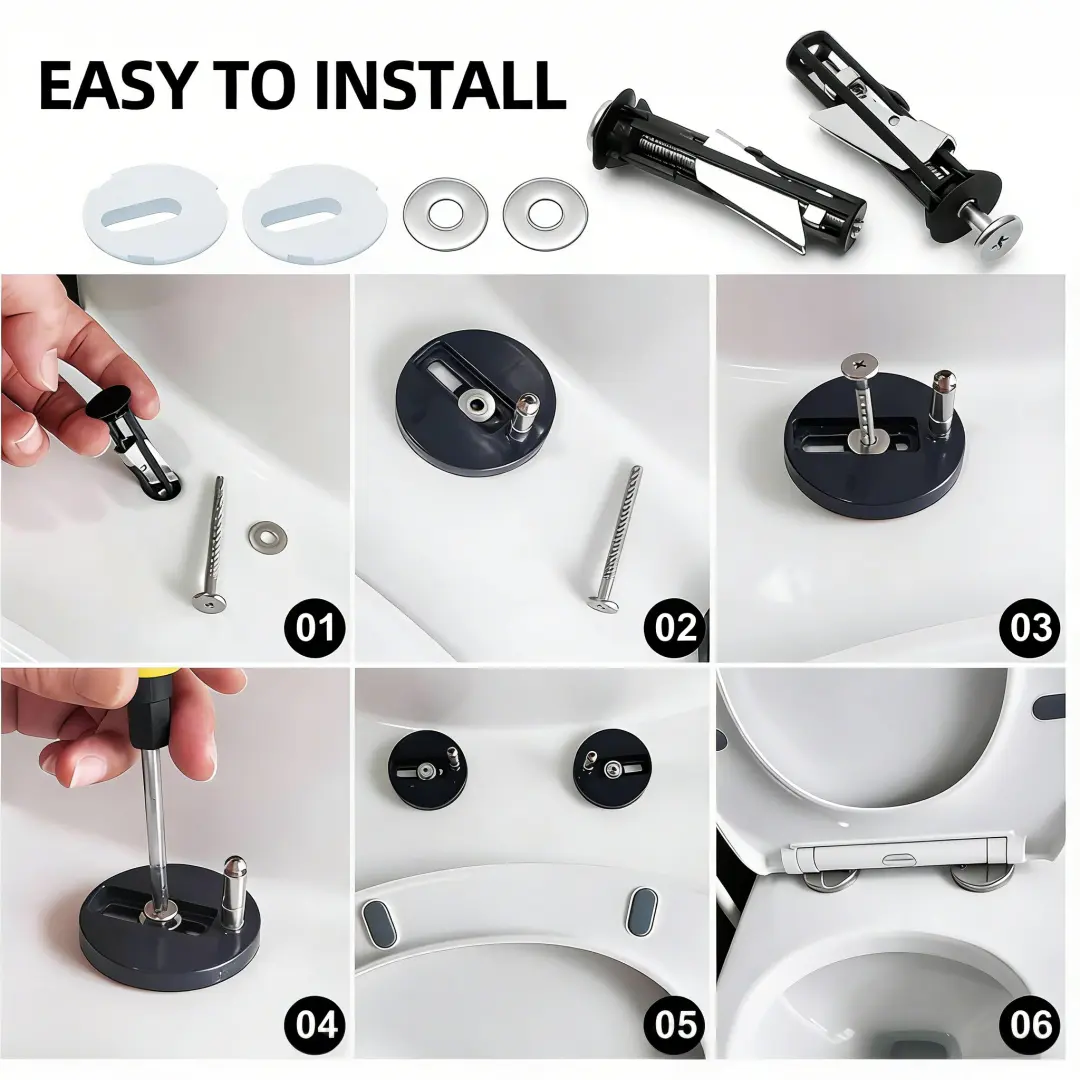 EASY TO INSTALL

01

02

03

04

05

06