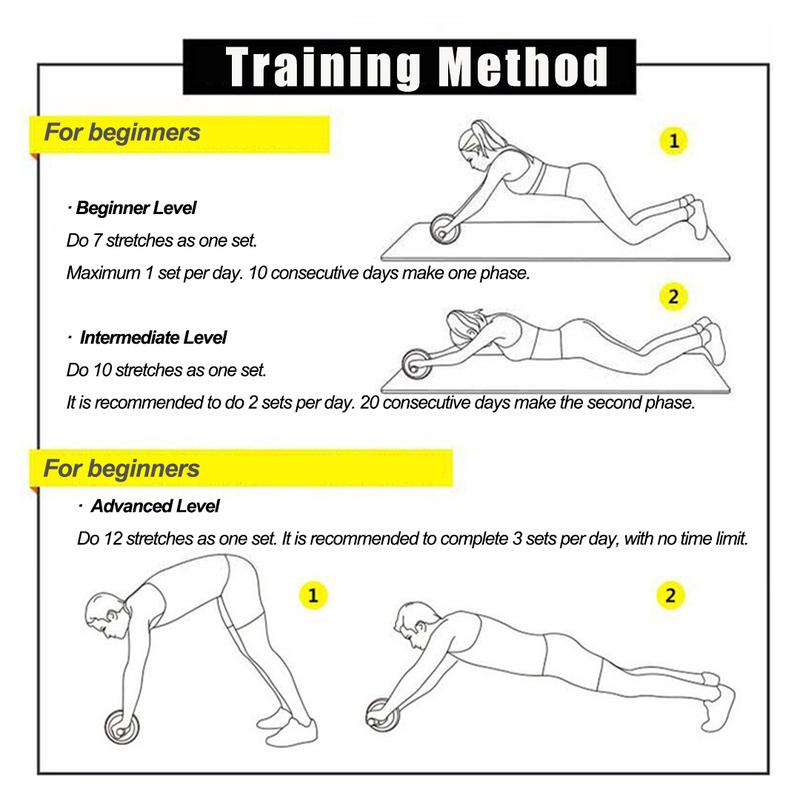 Training Method

For beginners

1

· Beginner Level

Do 7 stretches as one set.

Maximum 1 set per day. 10 consecutive days make one phase.

2

· Intermediate Level

Do 10 stretches as one set.

It is recommended to do 2 sets per day. 20 consecutive days make the second phase.

For beginners

· Advanced Level

Do 12 stretches as one set. It is recommended to complete 3 sets per day, with no time limit.

1

2