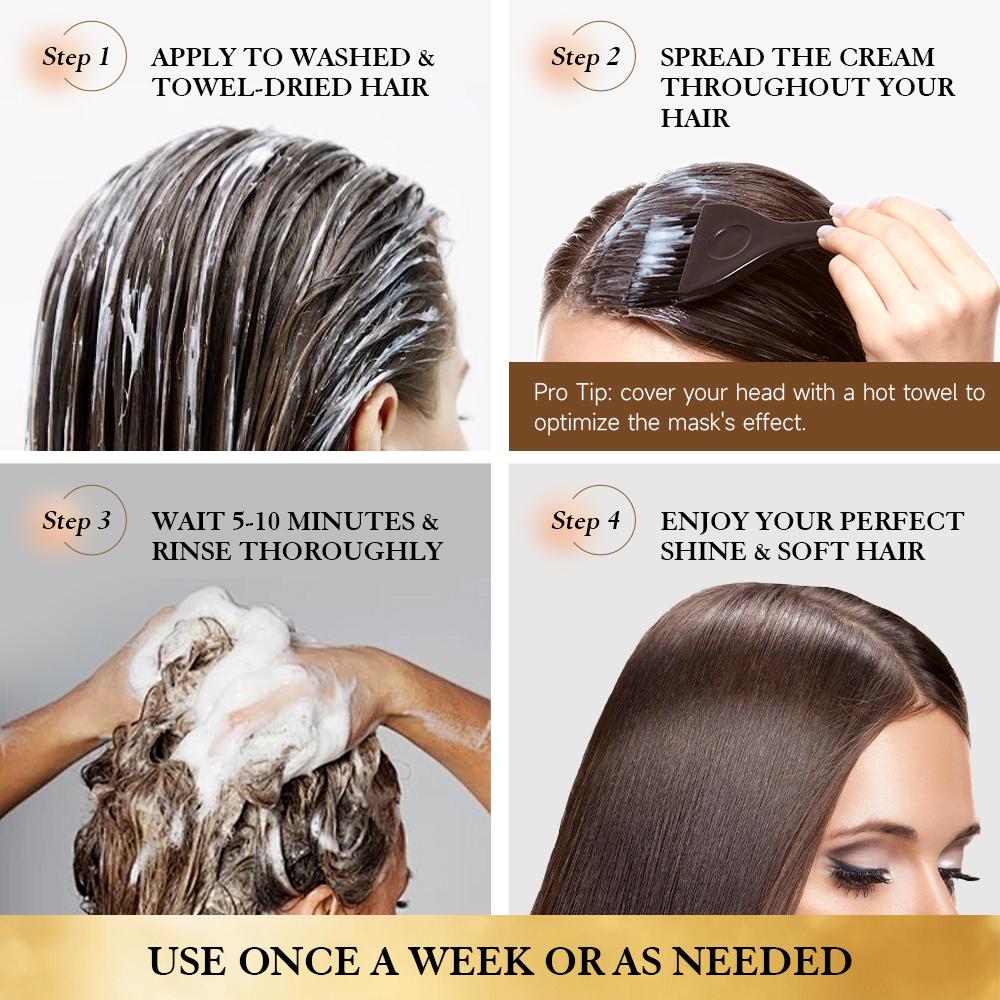 Step 1
APPLY TO WASHED & TOWEL-DRIED HAIR

Step 2
SPREAD THE CREAM THROUGHOUT YOUR HAIR

Pro Tip: cover your head with a hot towel to optimize the mask's effect.

Step 3
WAIT 5-10 MINUTES & RINSE THOROUGHLY

Step 4
ENJOY YOUR PERFECT SHINE & SOFT HAIR

USE ONCE A WEEK OR AS NEEDED